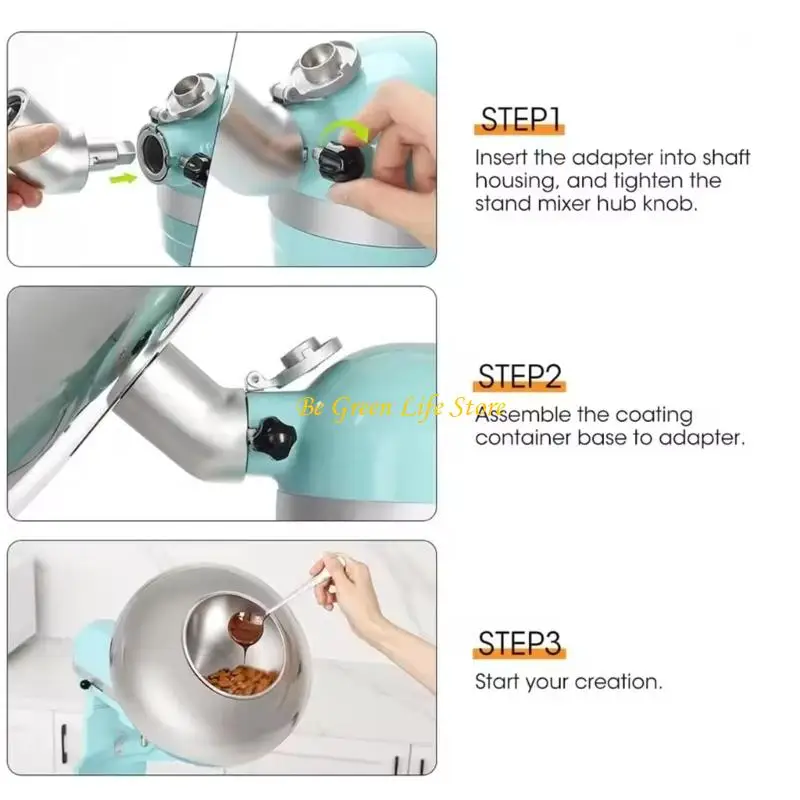 STEP1

Insert the adapter into shaft housing, and tighten the stand mixer hub knob.

STEP2

Be Green Life Store

Assemble the coating container base to adapter.

STEP3

Start your creation.