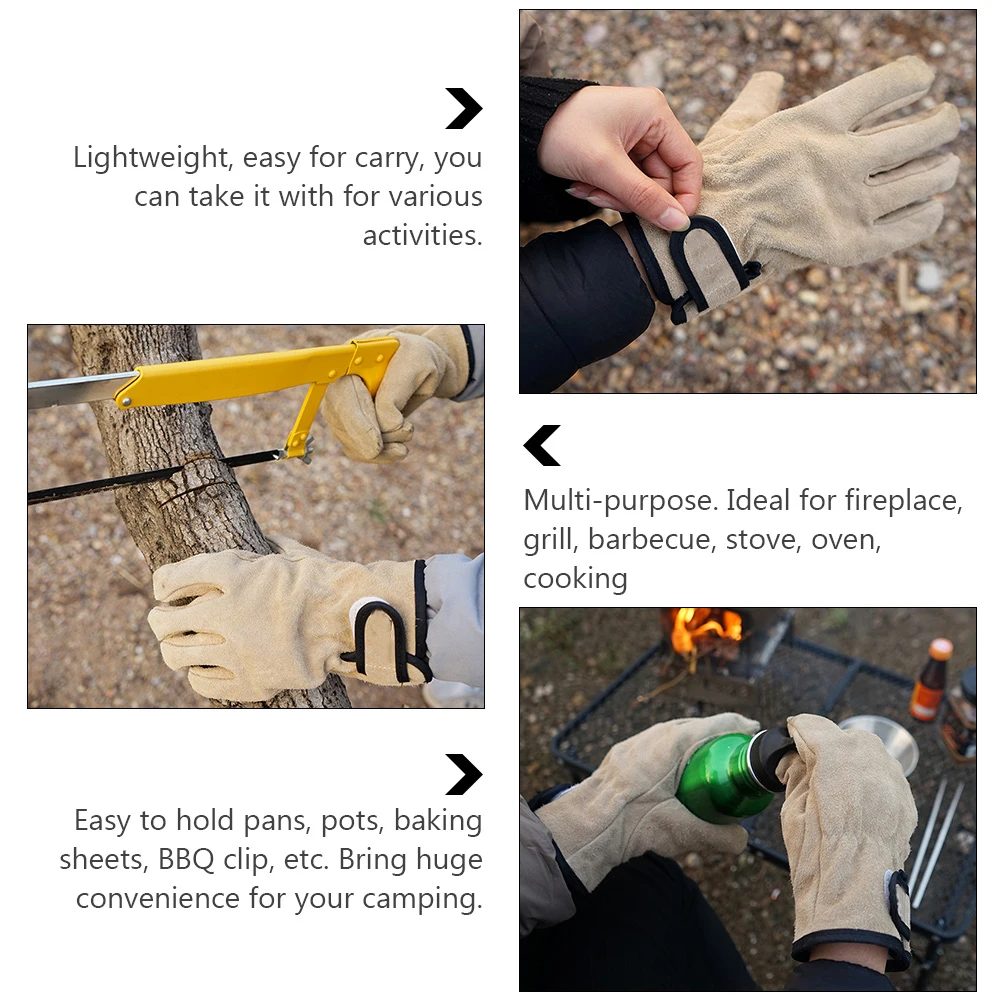 Lightweight, easy for carry, you can take it with for various activities.

Multi-purpose. Ideal for fireplace, grill, barbecue, stove, oven, cooking

Easy to hold pans, pots, baking sheets, BBQ clip, etc. Bring huge convenience for your camping.