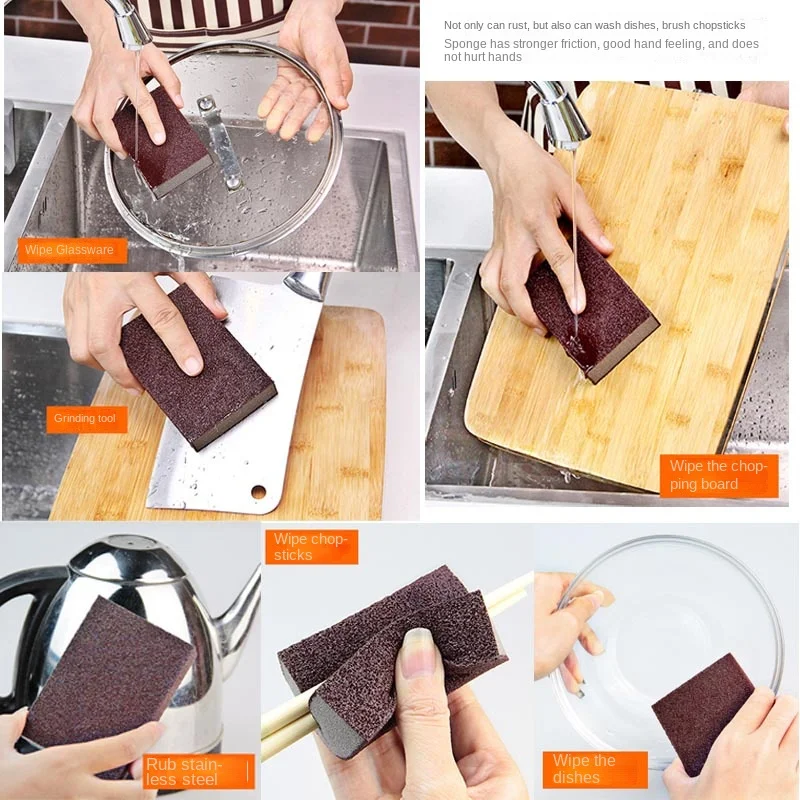 Not only can rust, but also can wash dishes, brush chopsticks
Sponge has stronger friction, good hand feeling, and does not hurt hands

Wipe Glassware

Grinding tool

Wipe the chopping board

Wipe chopsticks

Rub stainless steel

Wipe the dishes