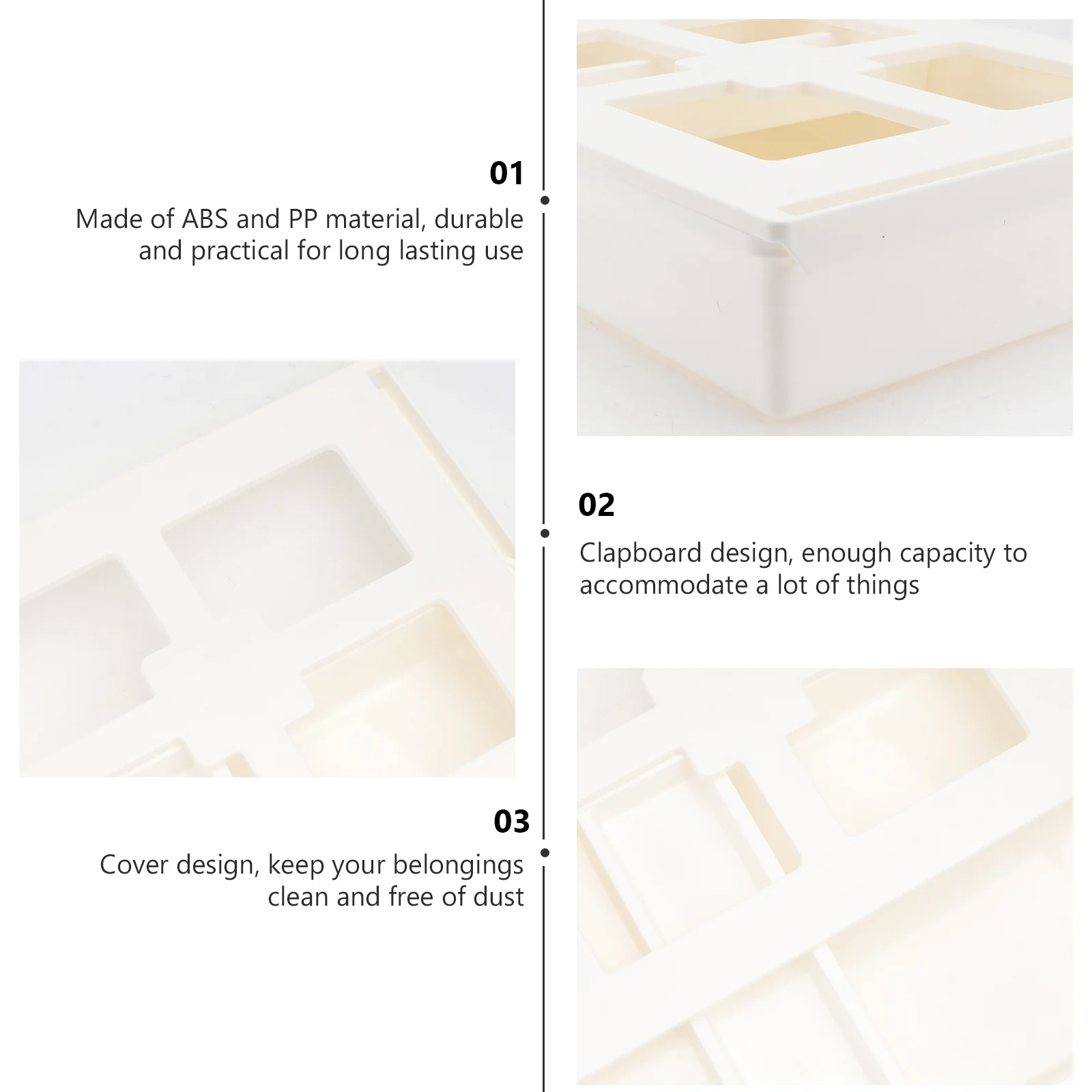 01

Made of ABS and PP material, durable and practical for long lasting use

02

Clapboard design, enough capacity to accommodate a lot of things

03

Cover design, keep your belongings clean and free of dust