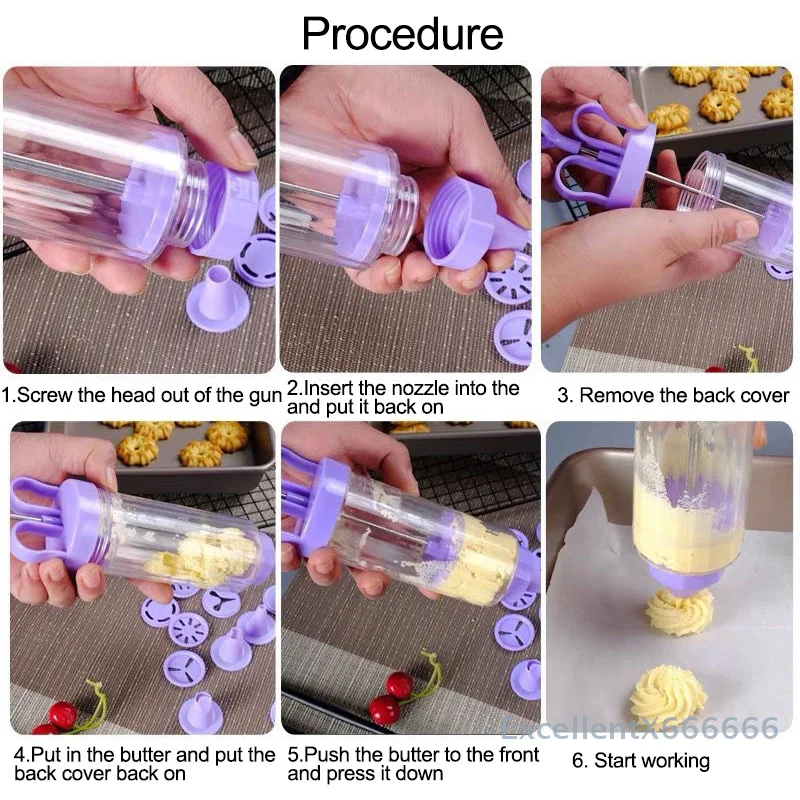 Procedure

1.Screw the head out of the gun

2.Insert the nozzle into the and put it back on

3. Remove the back cover

4.Put in the butter and put the back cover back on

5.Push the butter to the front and press it down

6. Start working

ExcellentX666666