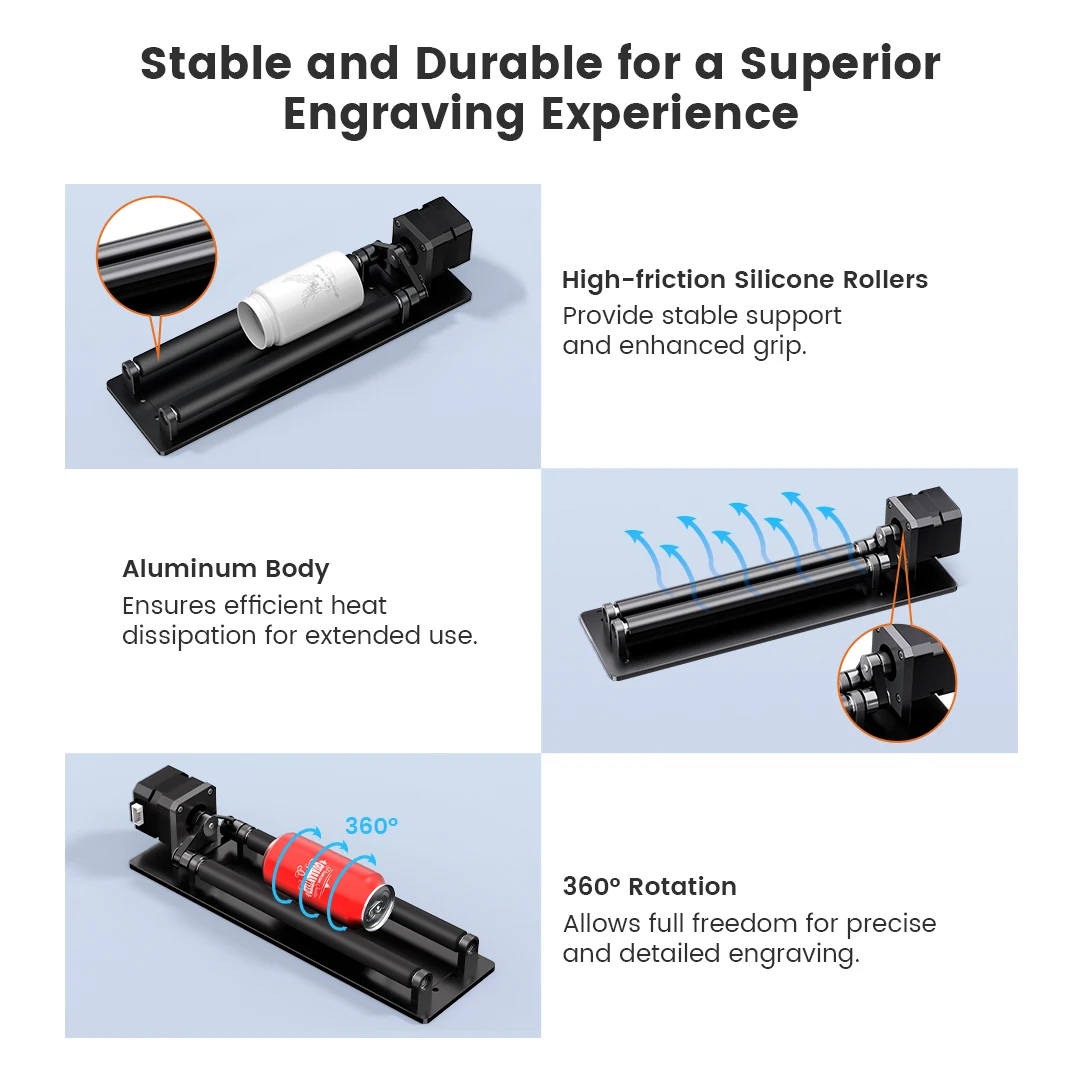 Stable and Durable for a Superior Engraving Experience

High-friction Silicone Rollers
Provide stable support and enhanced grip.

Aluminum Body
Ensures efficient heat dissipation for extended use.

360°

360° Rotation
Allows full freedom for precise and detailed engraving.