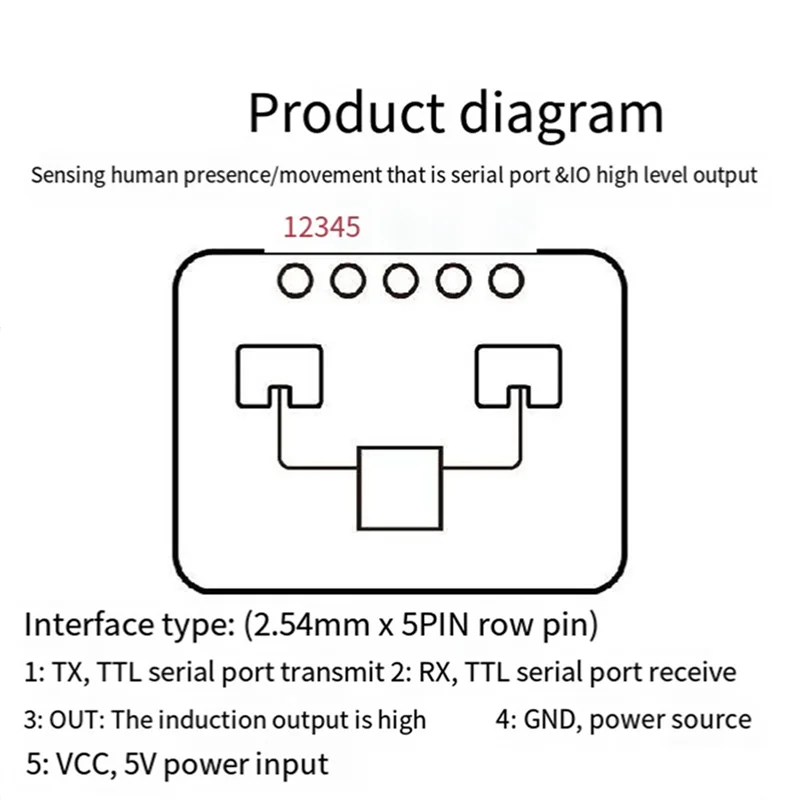 Product diagram

Sensing human presence/movement that is serial port &IO high level output

12345

Interface type: (2.54mm x 5PIN row pin)

1: TX, TTL serial port transmit 2: RX, TTL serial port receive

3: OUT: The induction output is high 4: GND, power source

5: VCC, 5V power input