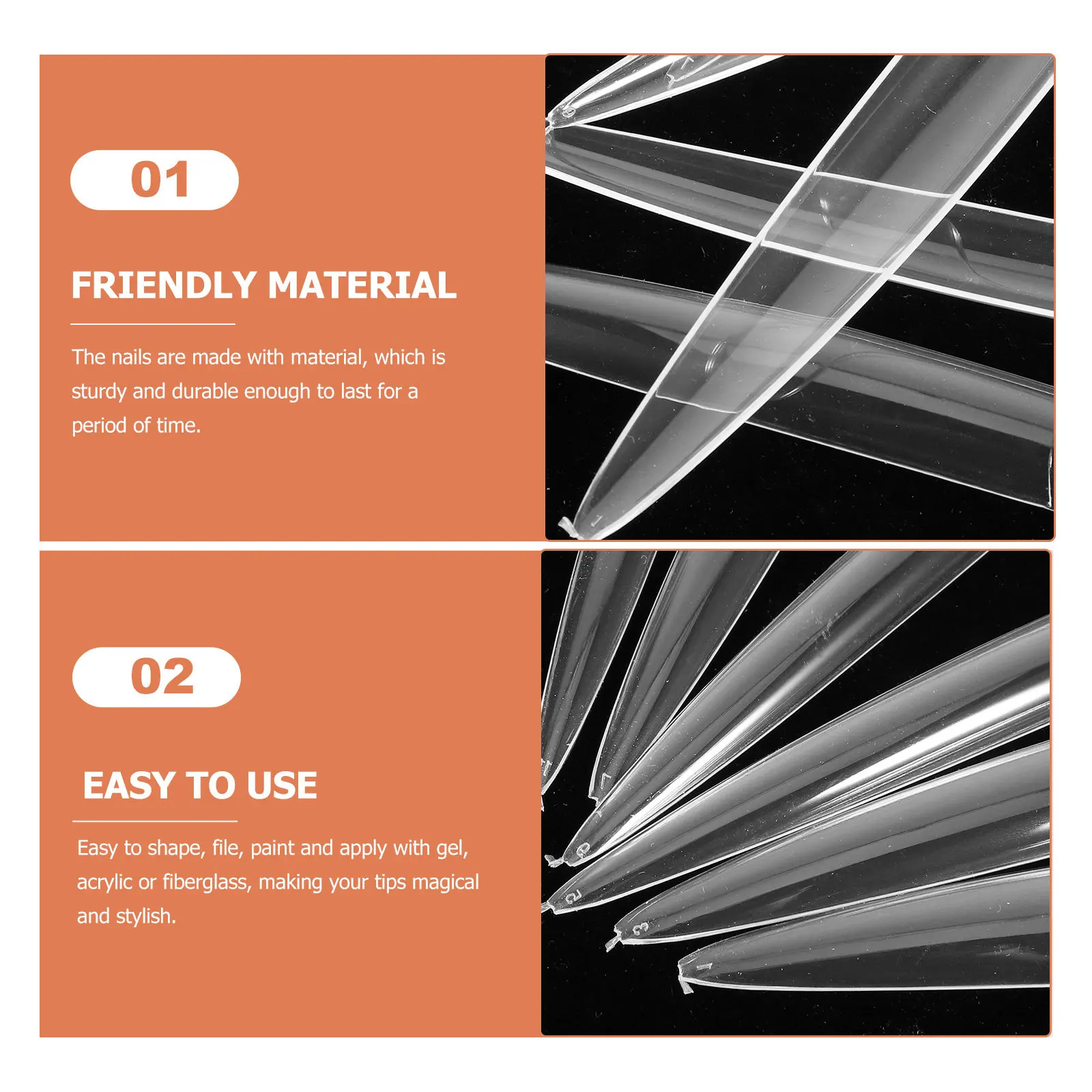 01

FRIENDLY MATERIAL

The nails are made with material, which is sturdy and durable enough to last for a period of time.

02

EASY TO USE

Easy to shape, file, paint and apply with gel, acrylic or fiberglass, making your tips magical and stylish.