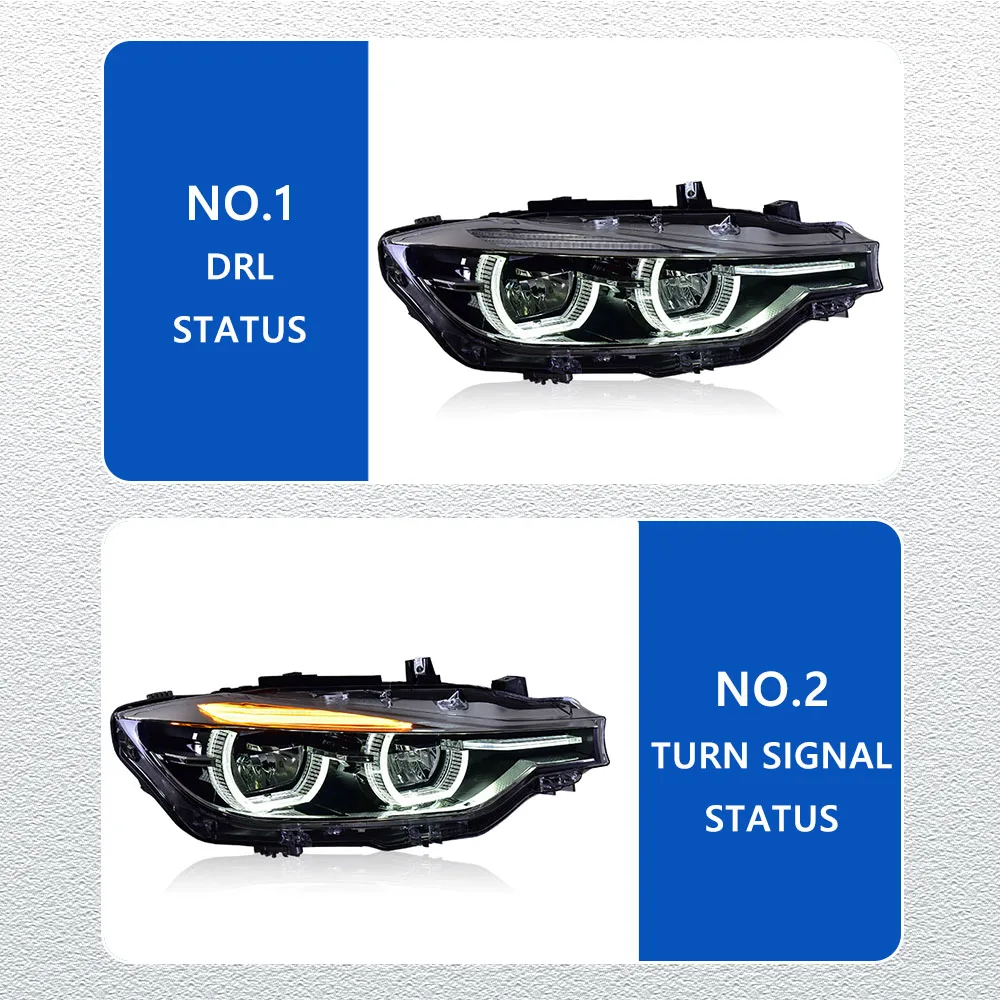 NO.1
DRL
STATUS

NO.2
TURN SIGNAL
STATUS