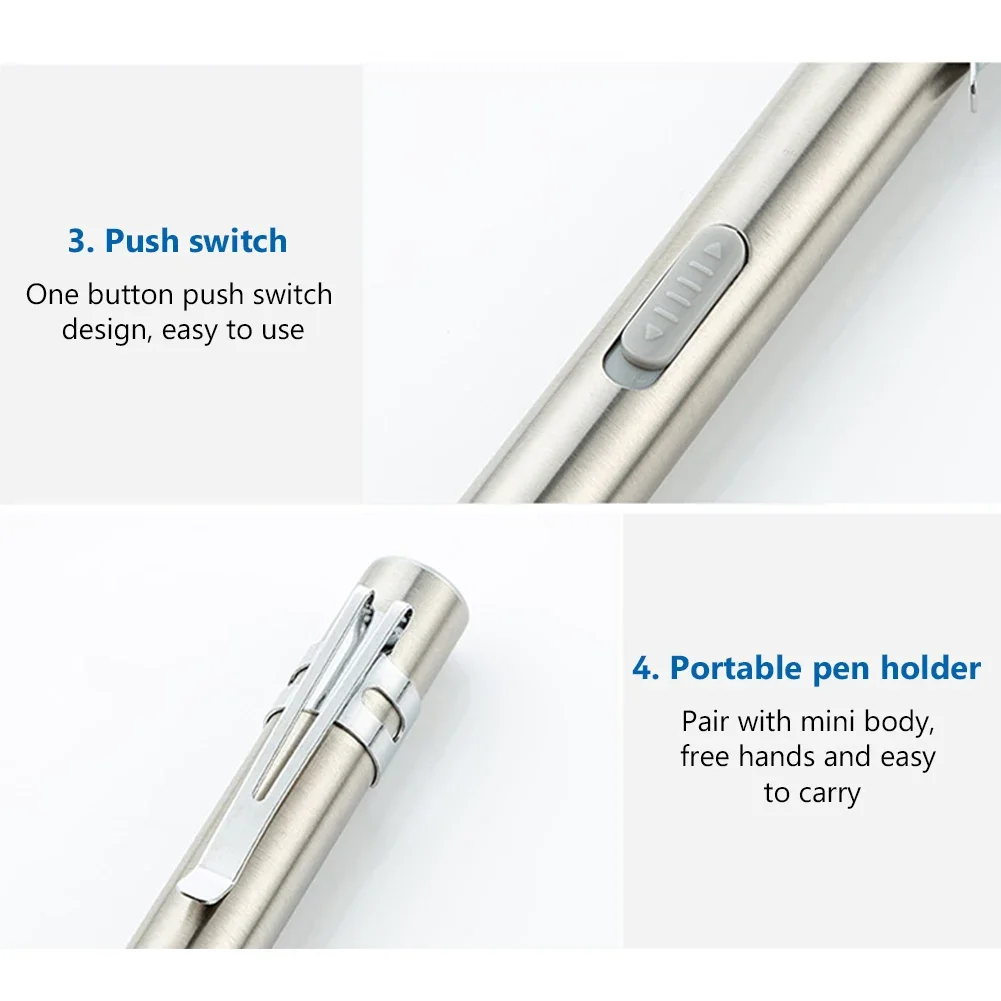 3. Push switch

One button push switch design, easy to use

4. Portable pen holder

Pair with mini body, free hands and easy to carry