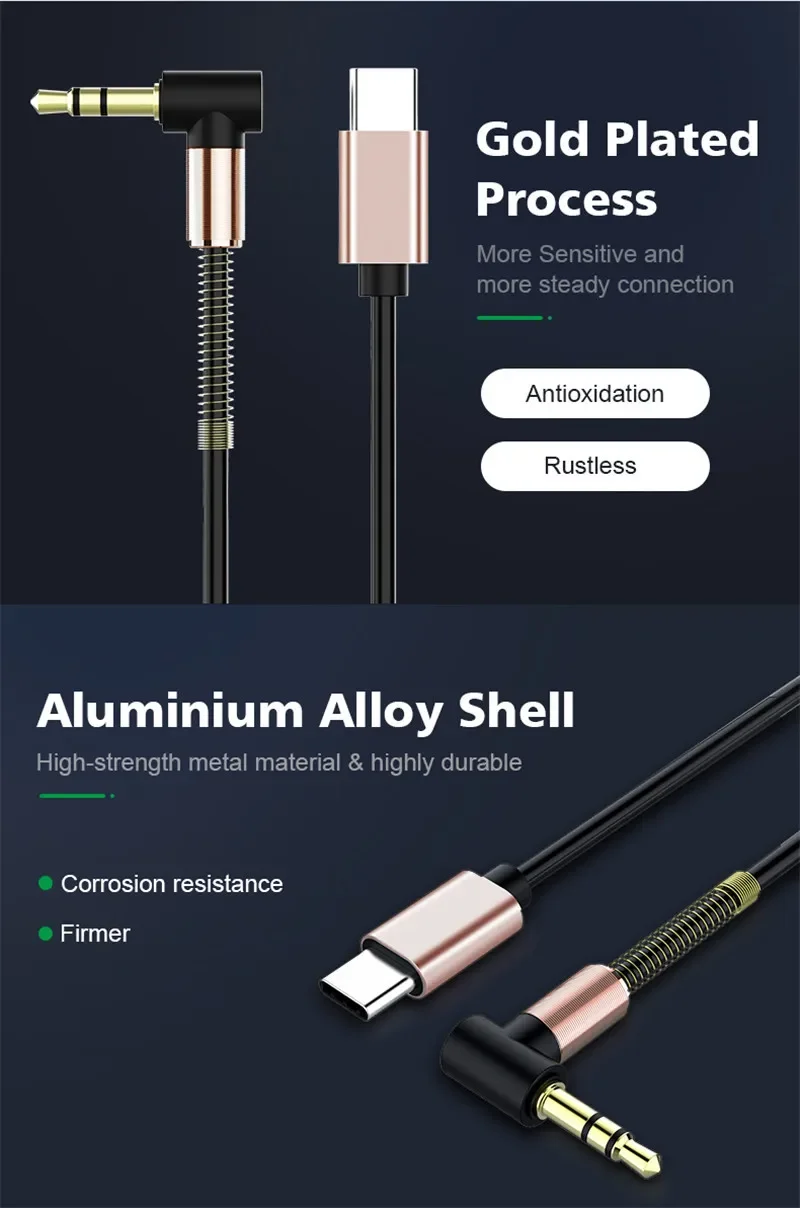 Gold Plated Process

More Sensitive and more steady connection

Antioxidation

Rustless

Aluminium Alloy Shell

High-strength metal material & highly durable

Corrosion resistance

Firmer