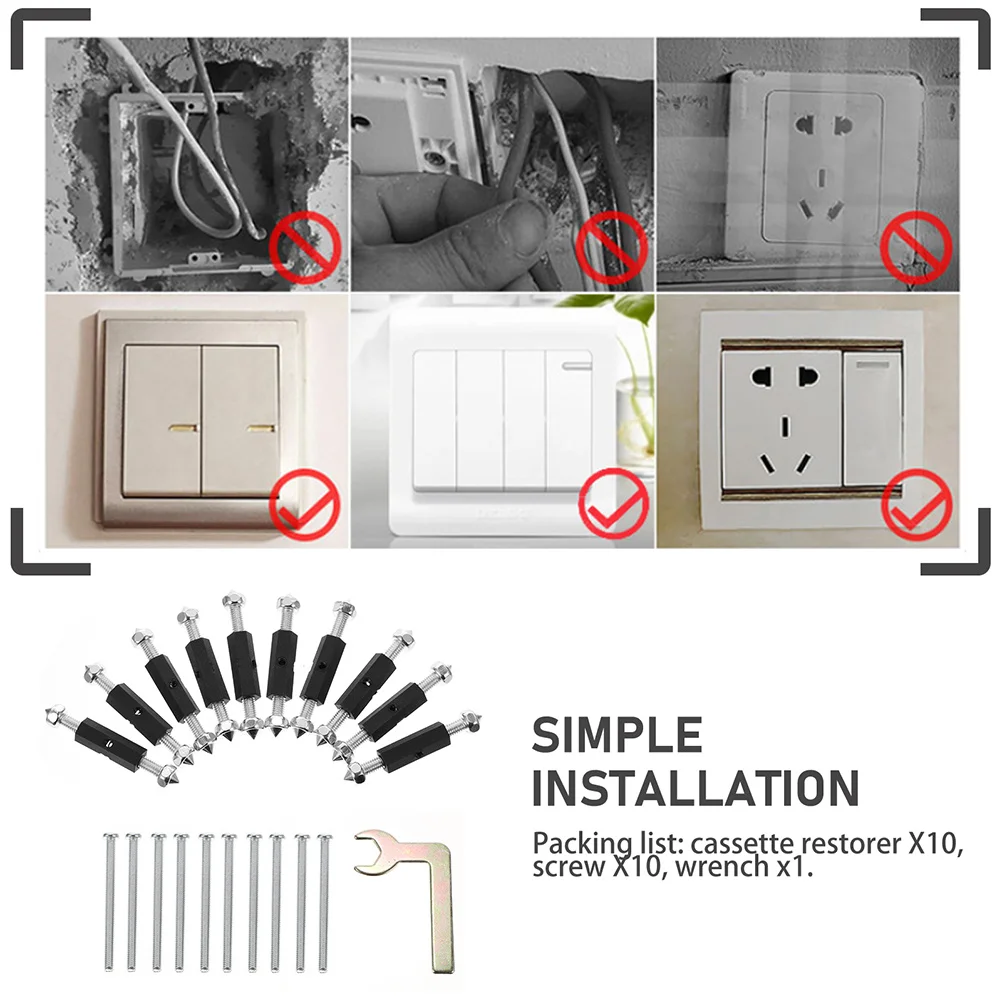 SIMPLE INSTALLATION

Packing list: cassette restorer X10, screw X10, wrench x1.