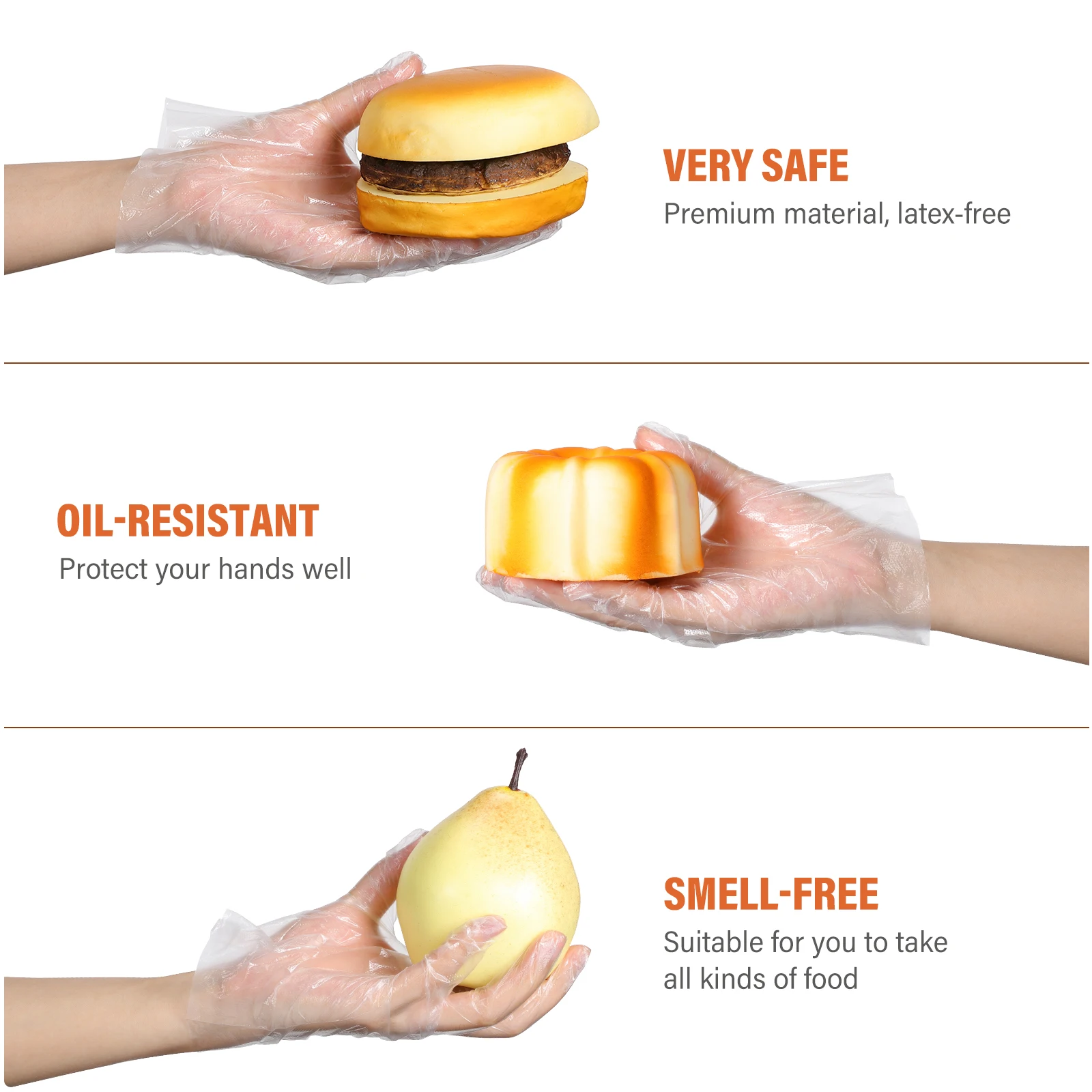 VERY SAFE
Premium material, latex-free

OIL-RESISTANT
Protect your hands well

SMELL-FREE
Suitable for you to take all kinds of food