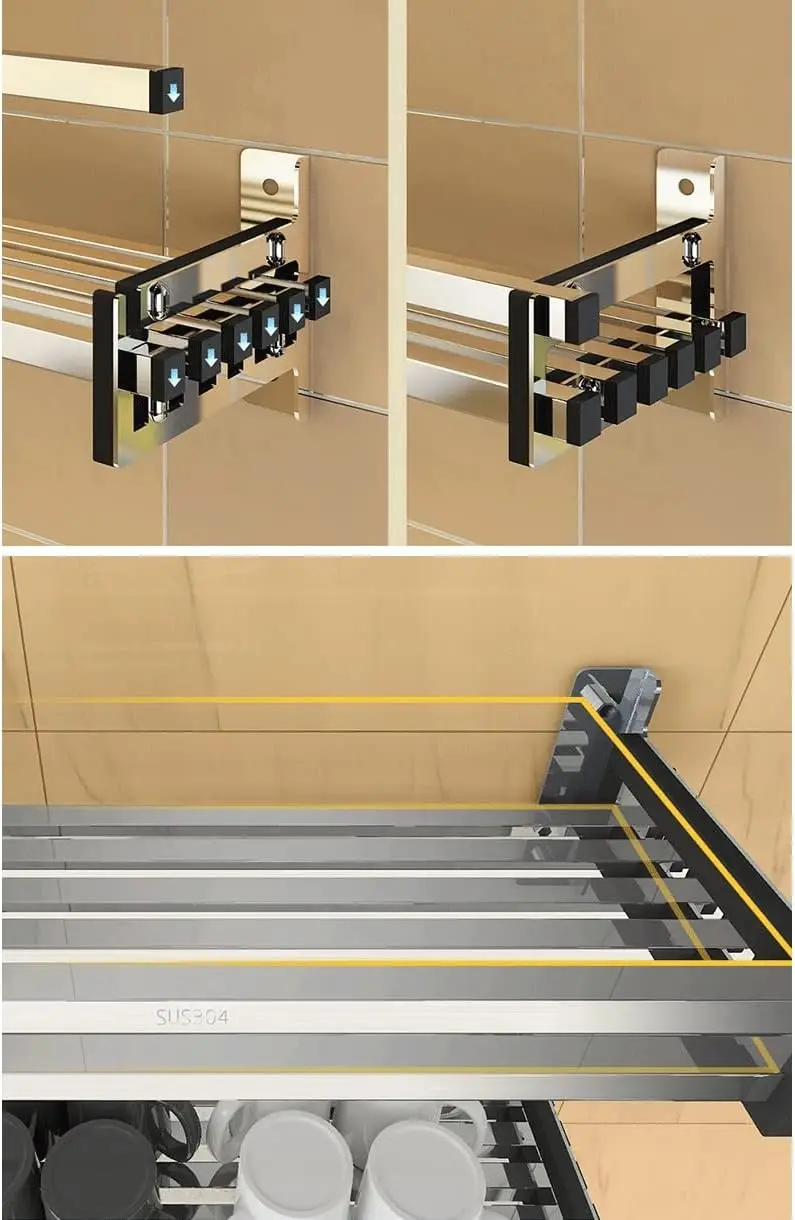 SUS304