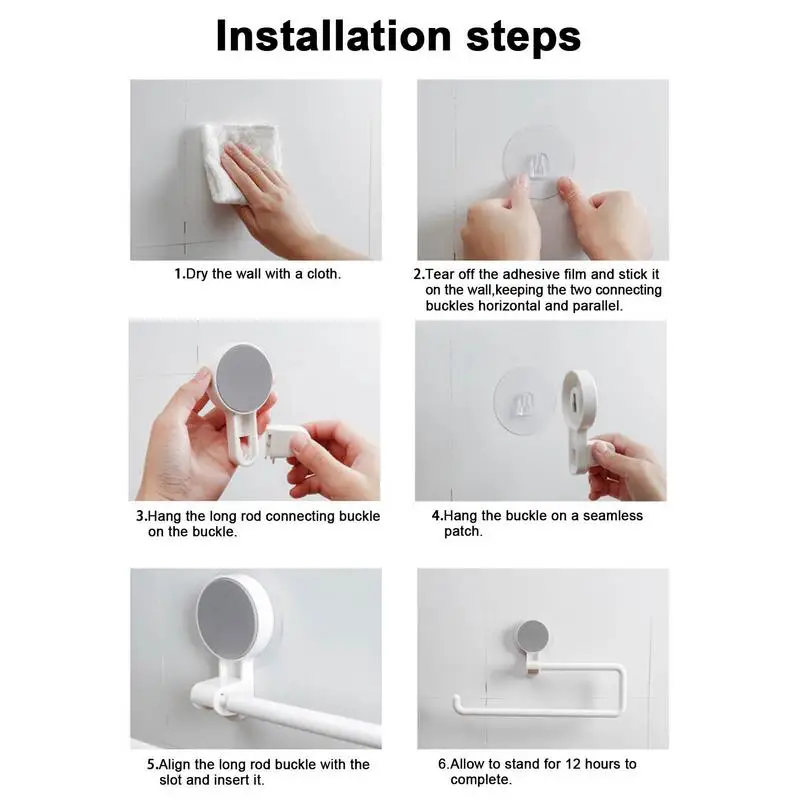 Installation steps

1.Dry the wall with a cloth.

2.Tear off the adhesive film and stick it on the wall,keeping the two connecting buckles horizontal and parallel.

3.Hang the long rod connecting buckle on the buckle.

4.Hang the buckle on a seamless patch.

5.Align the long rod buckle with the slot and insert it.

6.Allow to stand for 12 hours to complete.