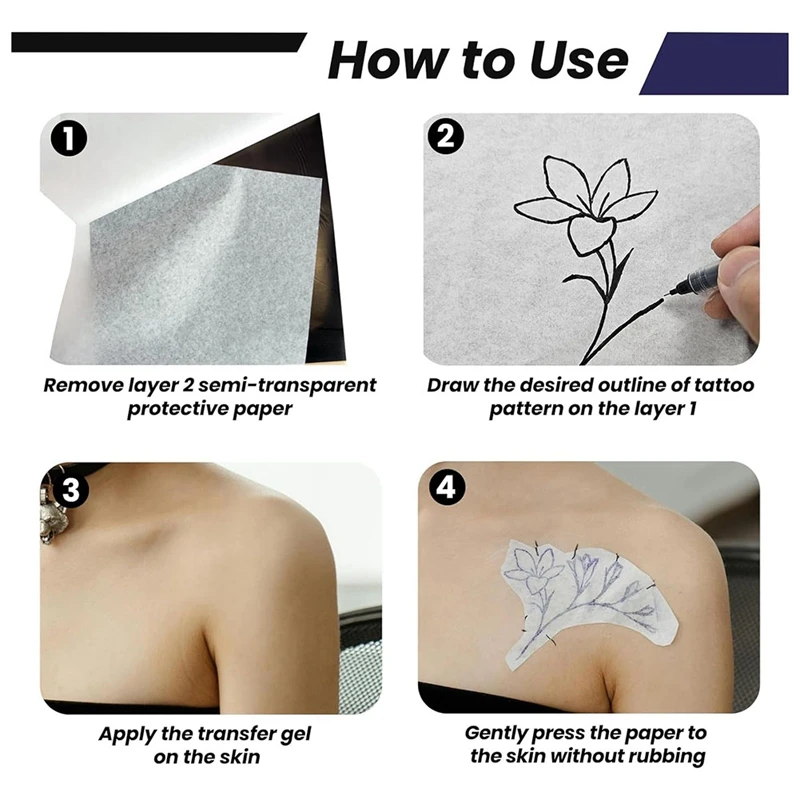 How to Use

1

Remove layer 2 semi-transparent protective paper

2

Draw the desired outline of tattoo pattern on the layer 1

3

Apply the transfer gel on the skin

4

Gently press the paper to the skin without rubbing