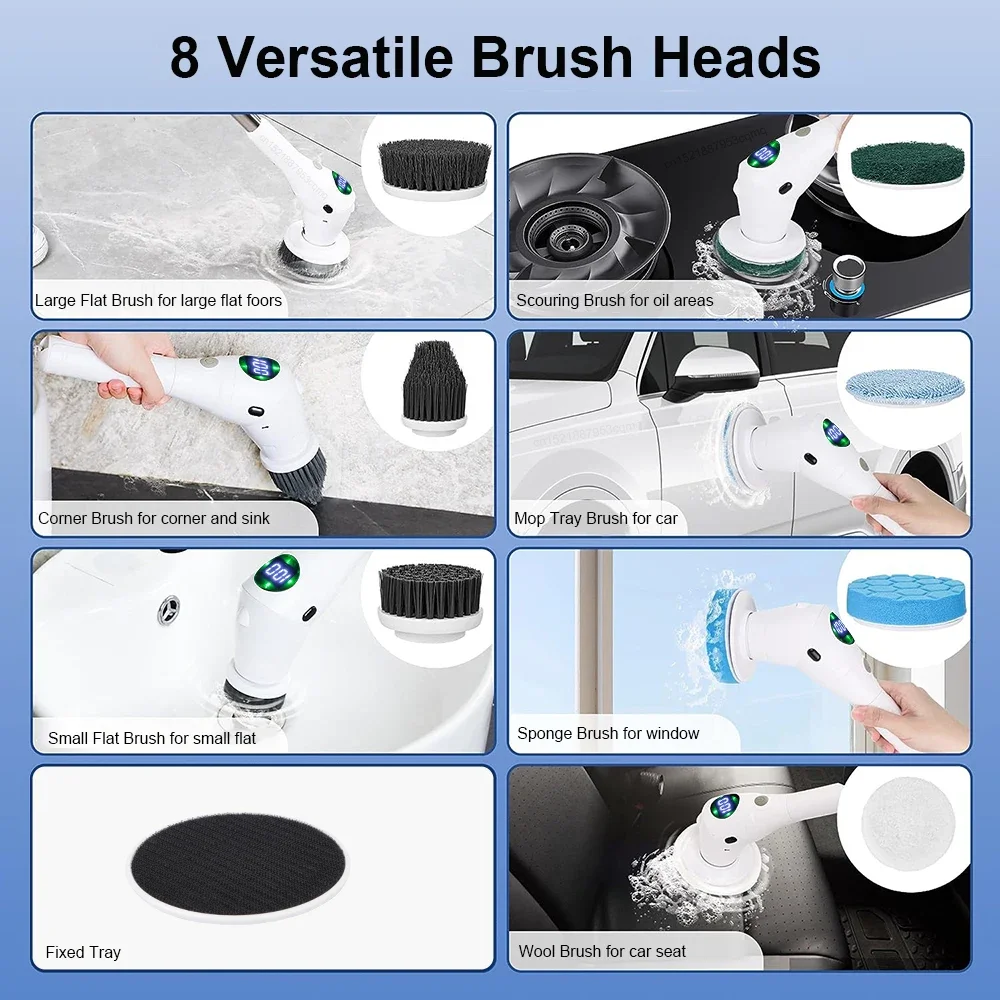 8 Versatile Brush Heads

Large Flat Brush for large flat foors

Scouring Brush for oil areas

Corner Brush for corner and sink

Mop Tray Brush for car

Small Flat Brush for small flat

Sponge Brush for window

Fixed Tray

Wool Brush for car seat