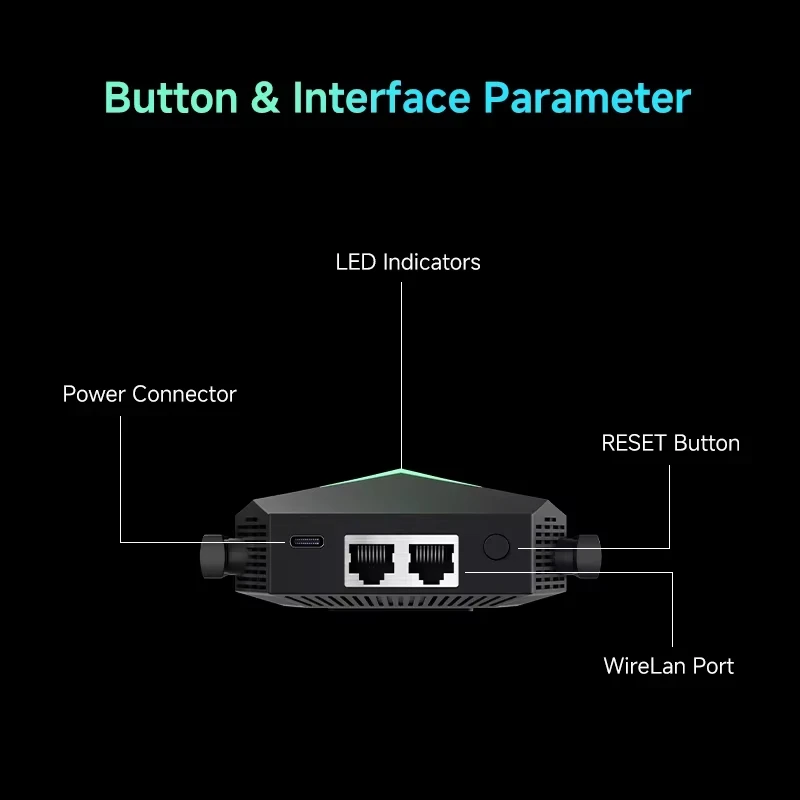 Button & Interface Parameter

LED Indicators

Power Connector

RESET Button

WireLan Port