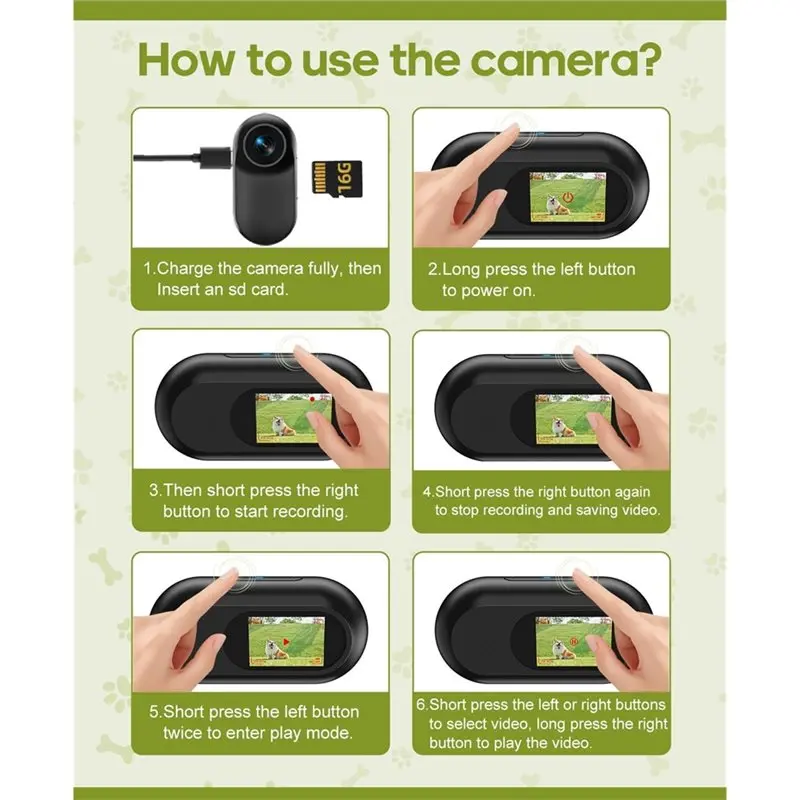 How to use the camera?

16G

1.Charge the camera fully, then Insert an sd card.

2.Long press the left button to power on.

3.Then short press the right button to start recording.

4.Short press the right button again to stop recording and saving video.

5.Short press the left button twice to enter play mode.

6.Short press the left or right buttons to select video, long press the right button to play the video.