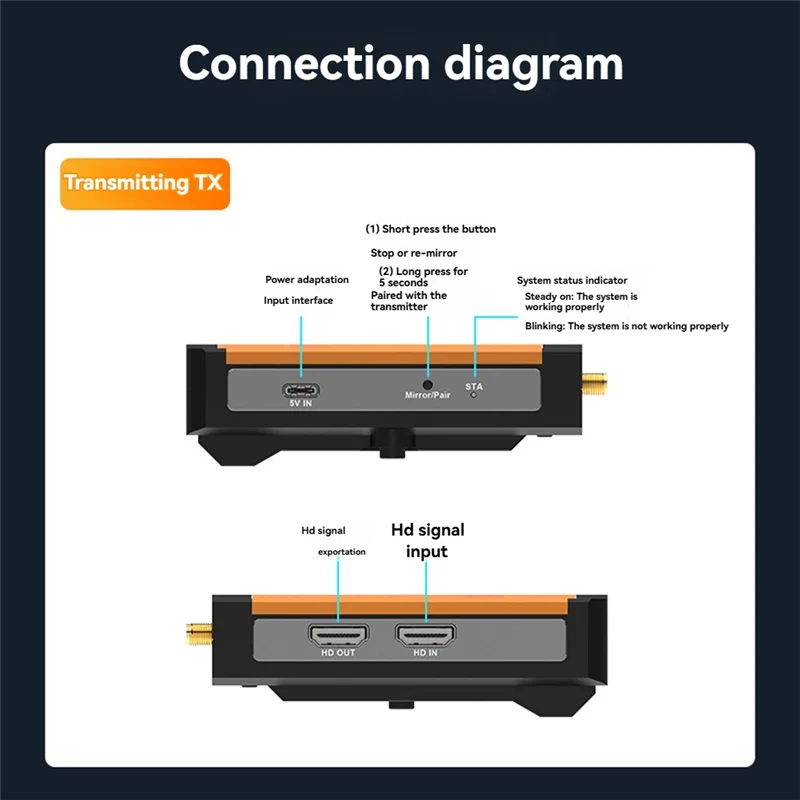 Connection diagram

Transmitting TX

(1) Short press the button

Stop or re-mirror

(2) Long press for 5 seconds

Paired with the transmitter

Power adaptation

Input interface

System status indicator

Steady on: The system is working properly

Blinking: The system is not working properly

5V IN

Mirror/Pair

STA

Hd signal

exportation

Hd signal input

HD OUT

HD IN