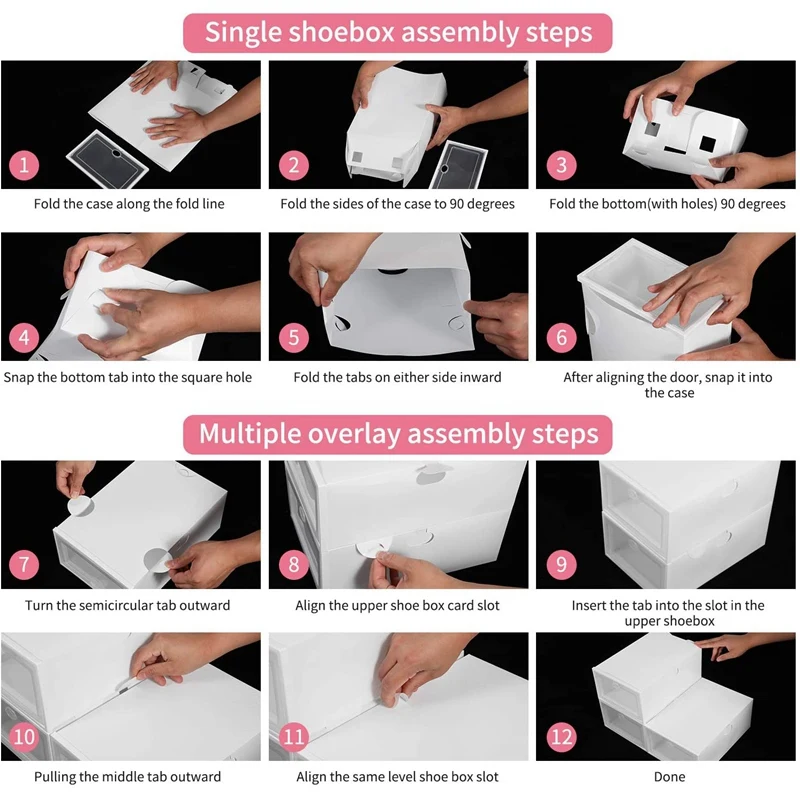 Single shoebox assembly steps

1
Fold the case along the fold line

2
Fold the sides of the case to 90 degrees

3
Fold the bottom(with holes) 90 degrees

4
Snap the bottom tab into the square hole

5
Fold the tabs on either side inward

6
After aligning the door, snap it into the case

Multiple overlay assembly steps

7
Turn the semicircular tab outward

8
Align the upper shoe box card slot

9
Insert the tab into the slot in the upper shoebox

10
Pulling the middle tab outward

11
Align the same level shoe box slot

12
Done