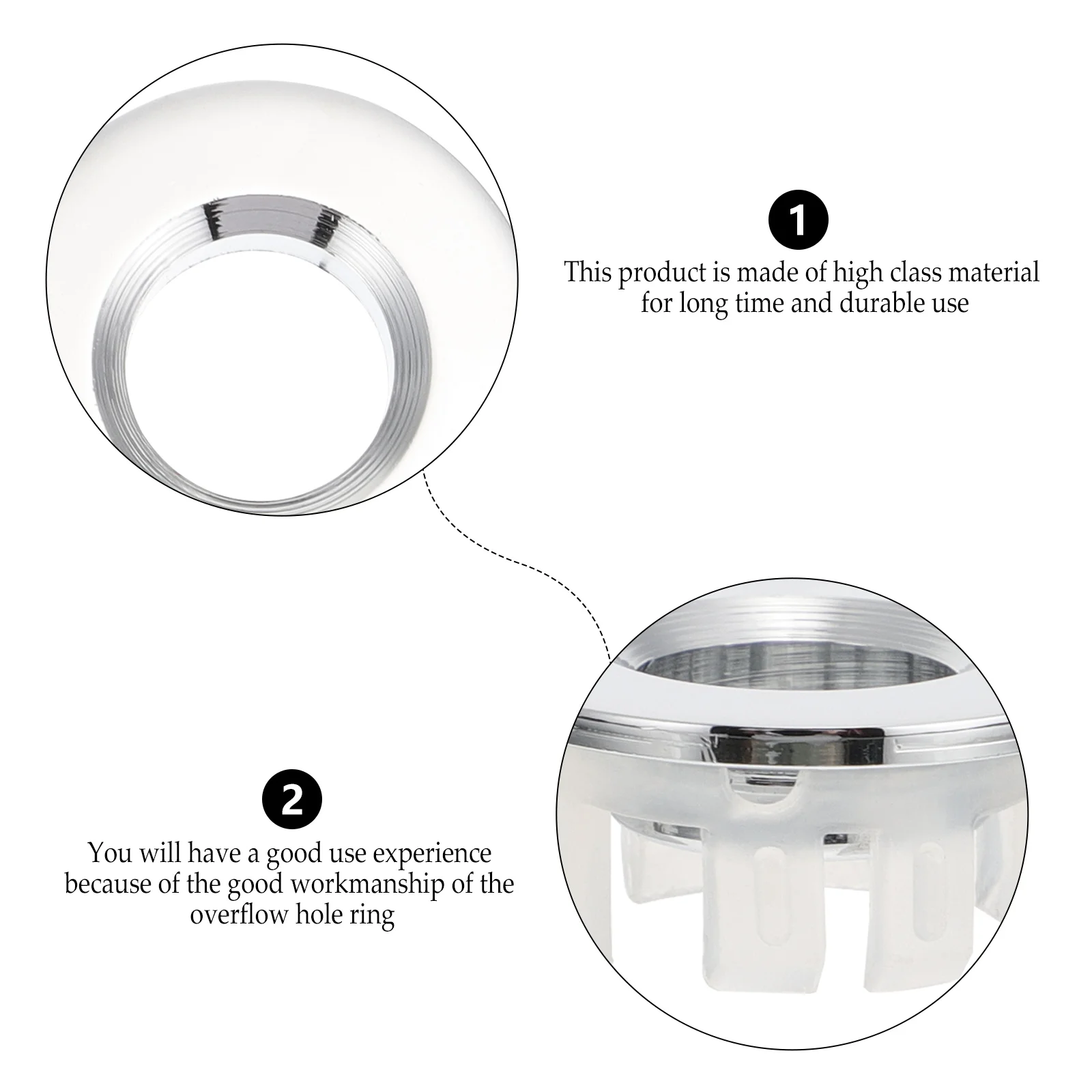 1
This product is made of high class material for long time and durable use

2
You will have a good use experience because of the good workmanship of the overflow hole ring