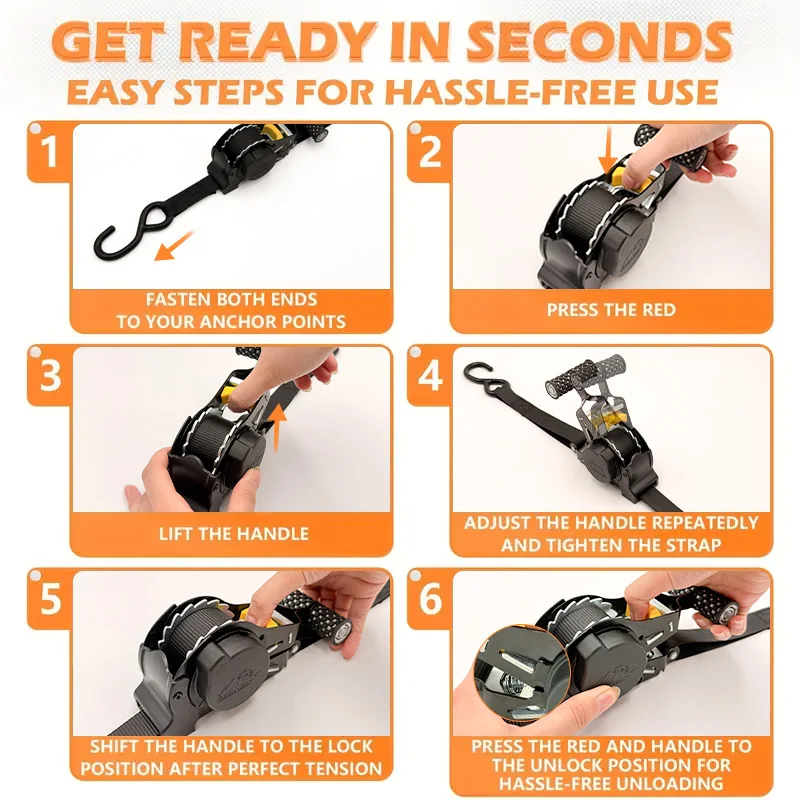 GET READY IN SECONDS
EASY STEPS FOR HASSLE-FREE USE

1
FASTEN BOTH ENDS TO YOUR ANCHOR POINTS

2
PRESS THE RED

3
LIFT THE HANDLE

4
ADJUST THE HANDLE REPEATEDLY AND TIGHTEN THE STRAP

5
SHIFT THE HANDLE TO THE LOCK POSITION AFTER PERFECT TENSION

6
PRESS THE RED AND HANDLE TO THE UNLOCK POSITION FOR HASSLE-FREE UNLOADING