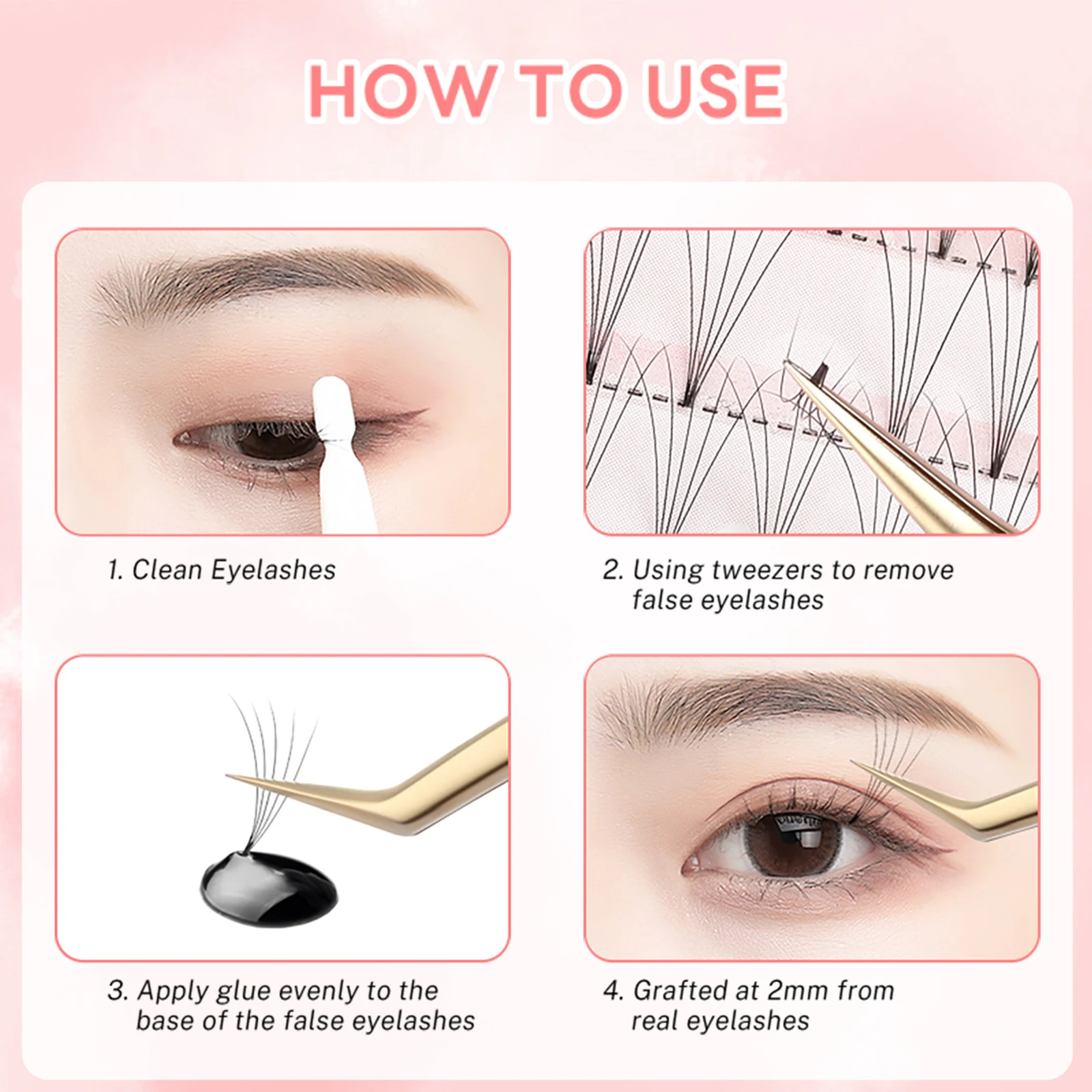 HOW TO USE

1. Clean Eyelashes

2. Using tweezers to remove false eyelashes

3. Apply glue evenly to the base of the false eyelashes

4. Grafted at 2mm from real eyelashes