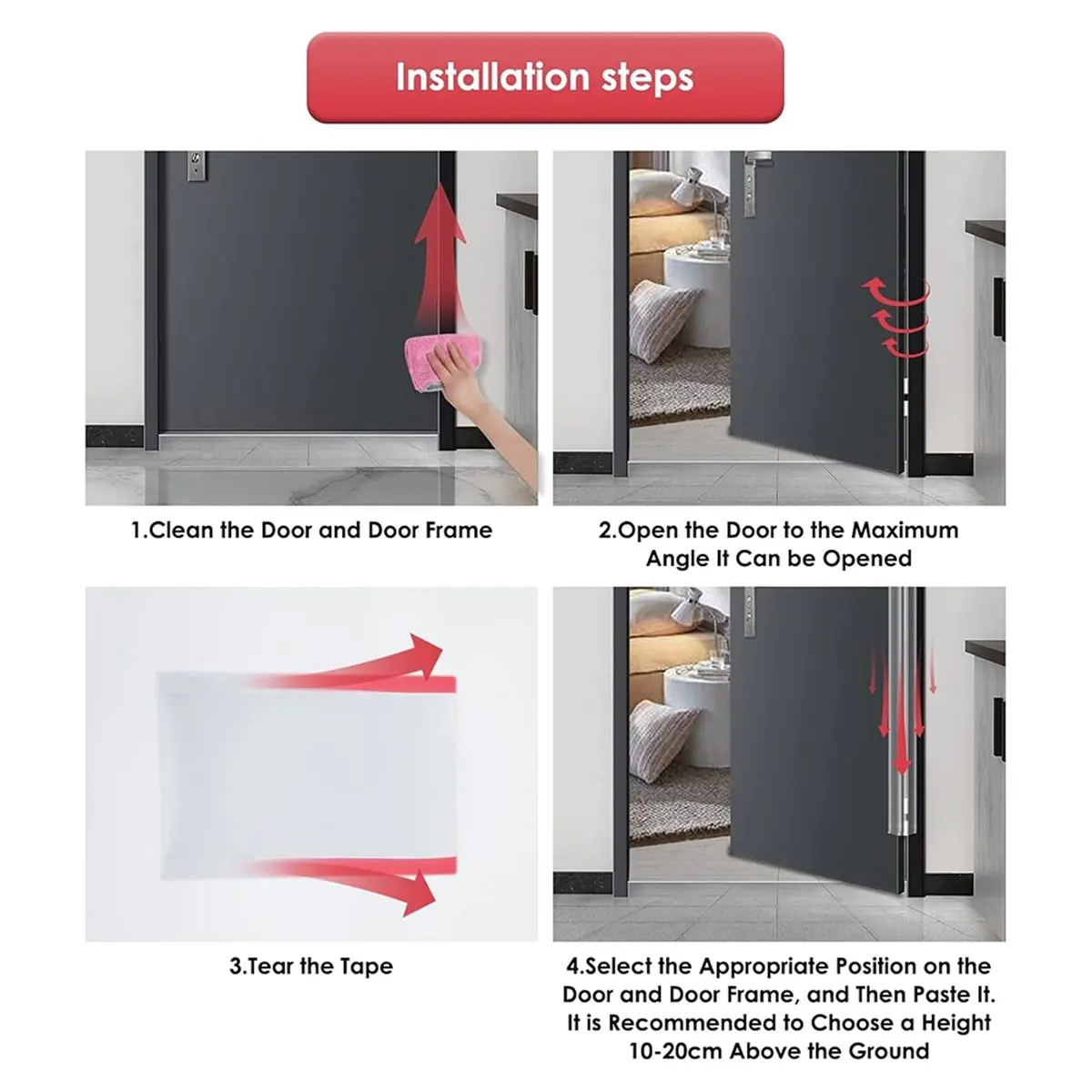 Installation steps

1.Clean the Door and Door Frame

2.Open the Door to the Maximum Angle It Can be Opened

3.Tear the Tape

4.Select the Appropriate Position on the Door and Door Frame, and Then Paste It. It is Recommended to Choose a Height 10-20cm Above the Ground