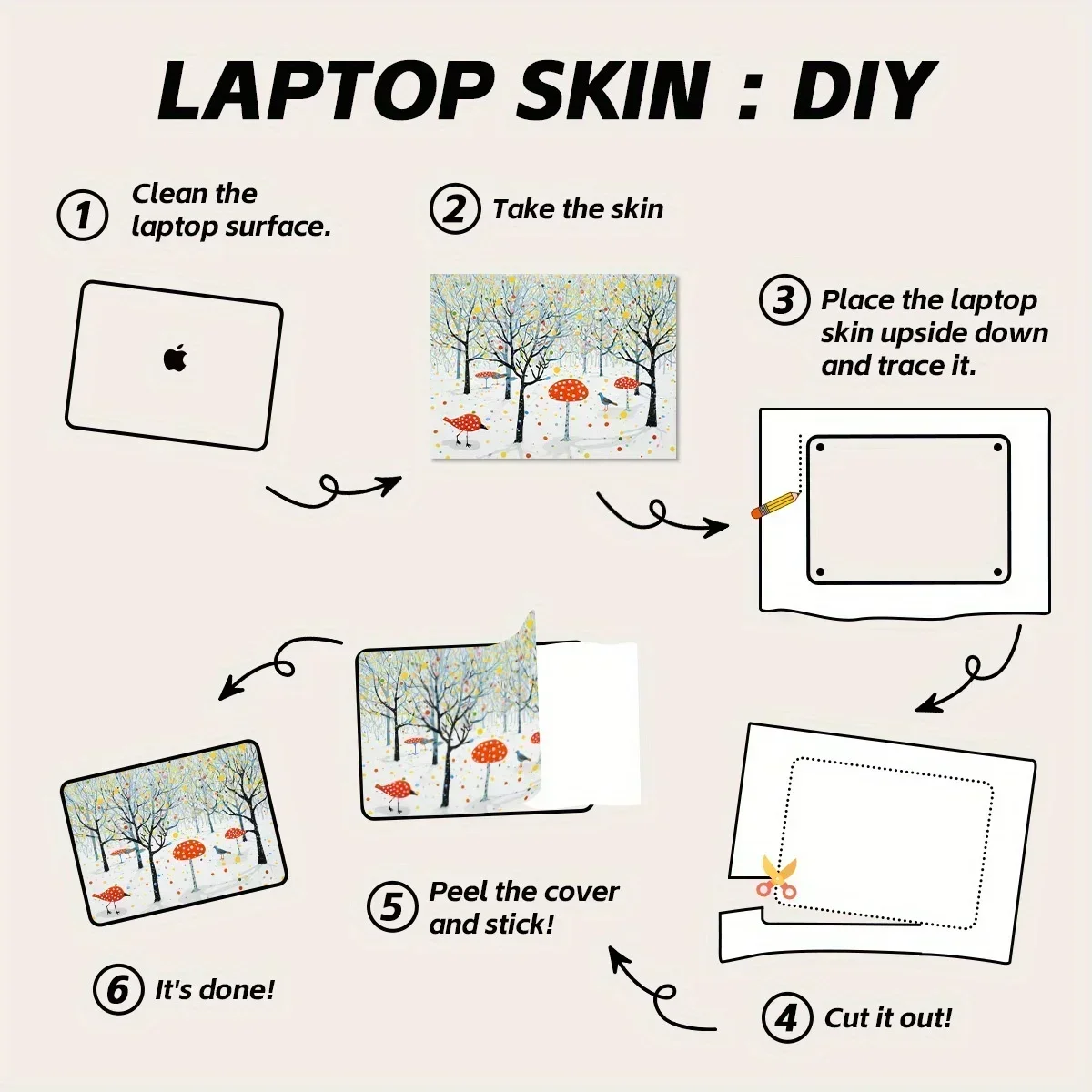 LAPTOP SKIN : DIY

1 Clean the laptop surface.

2 Take the skin

3 Place the laptop skin upside down and trace it.

4 Cut it out!

5 Peel the cover and stick!

6 It's done!