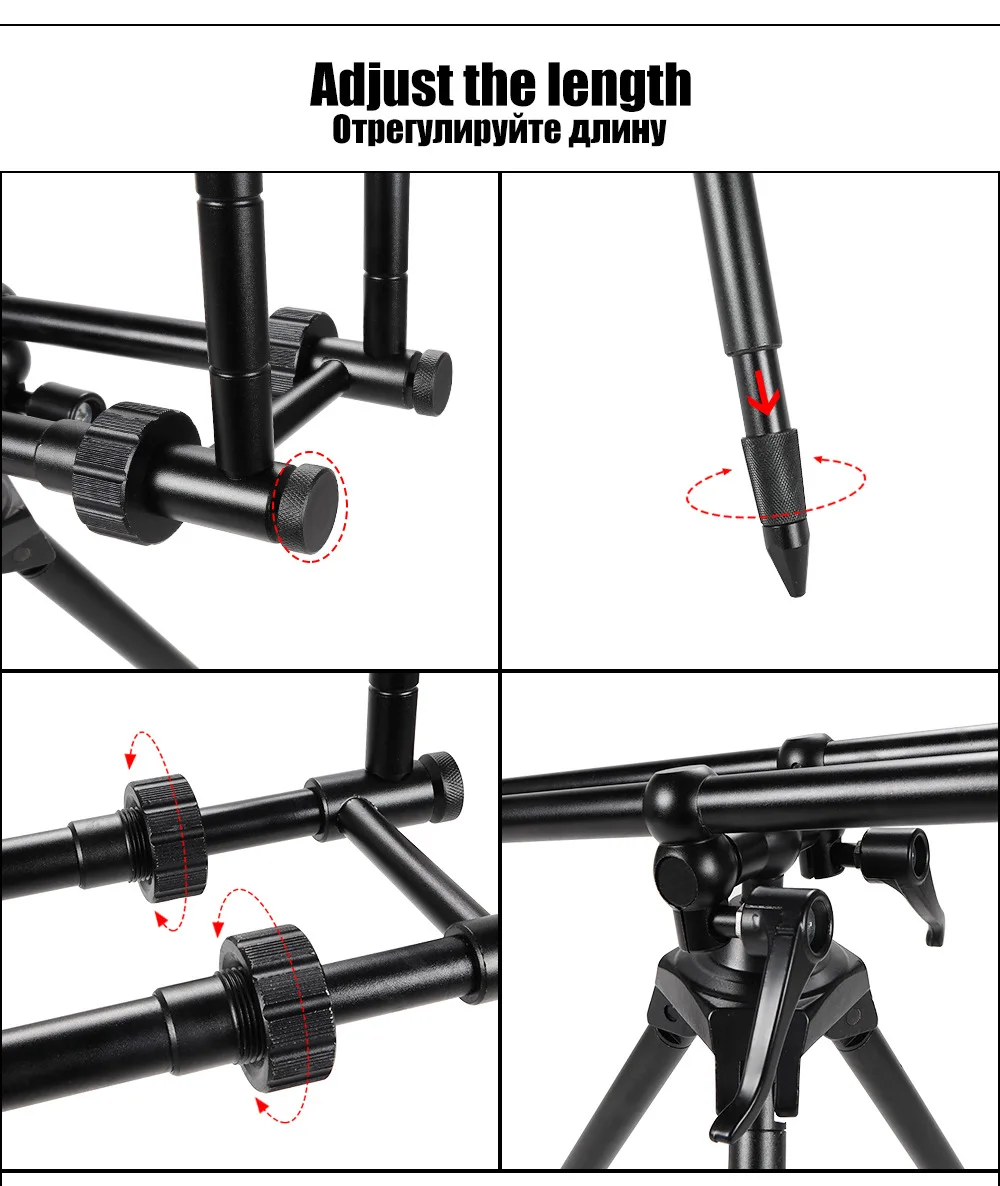 Adjust the length
Отрегулируйте длину