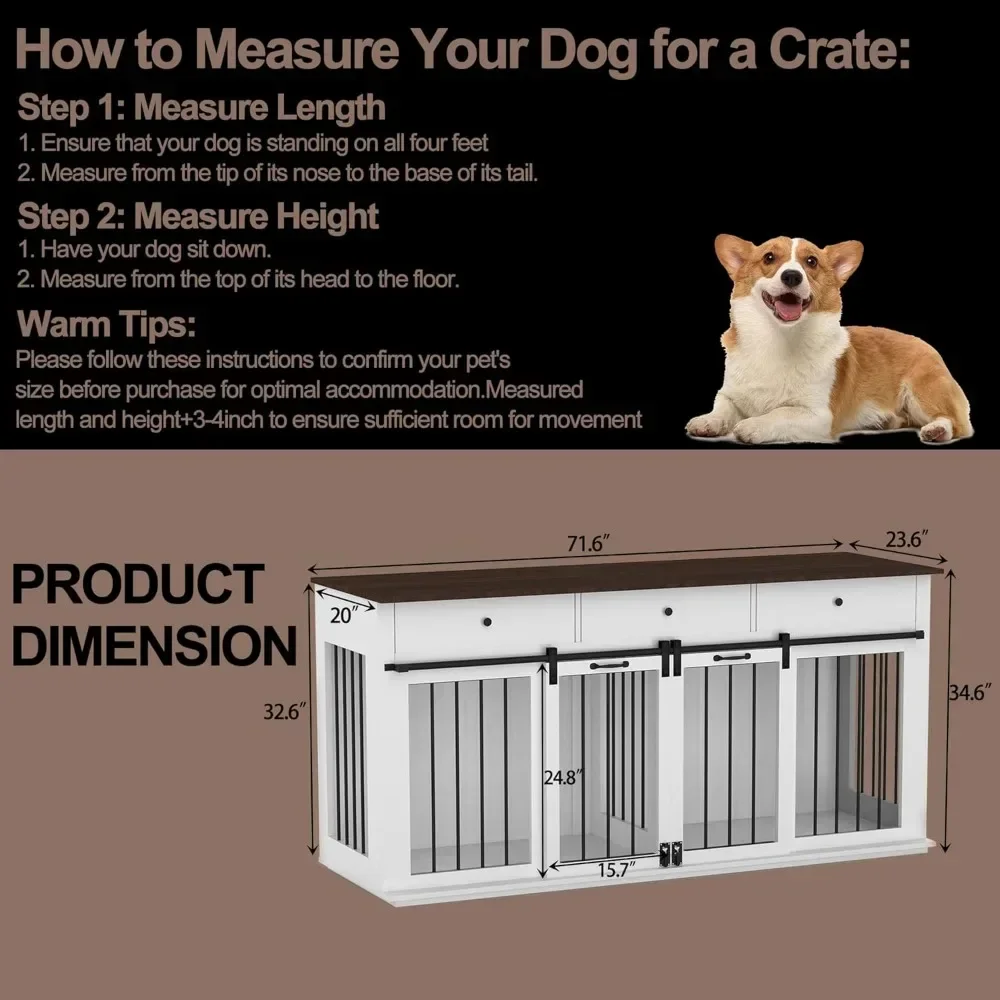 How to Measure Your Dog for a Crate:

Step 1: Measure Length
1. Ensure that your dog is standing on all four feet
2. Measure from the tip of its nose to the base of its tail.

Step 2: Measure Height
1. Have your dog sit down.
2. Measure from the top of its head to the floor.

Warm Tips:
Please follow these instructions to confirm your pet's size before purchase for optimal accommodation.Measured length and height+3-4inch to ensure sufficient room for movement

PRODUCT DIMENSION

71.6″
23.6″
20″
32.6″
34.6″
24.8″
15.7″