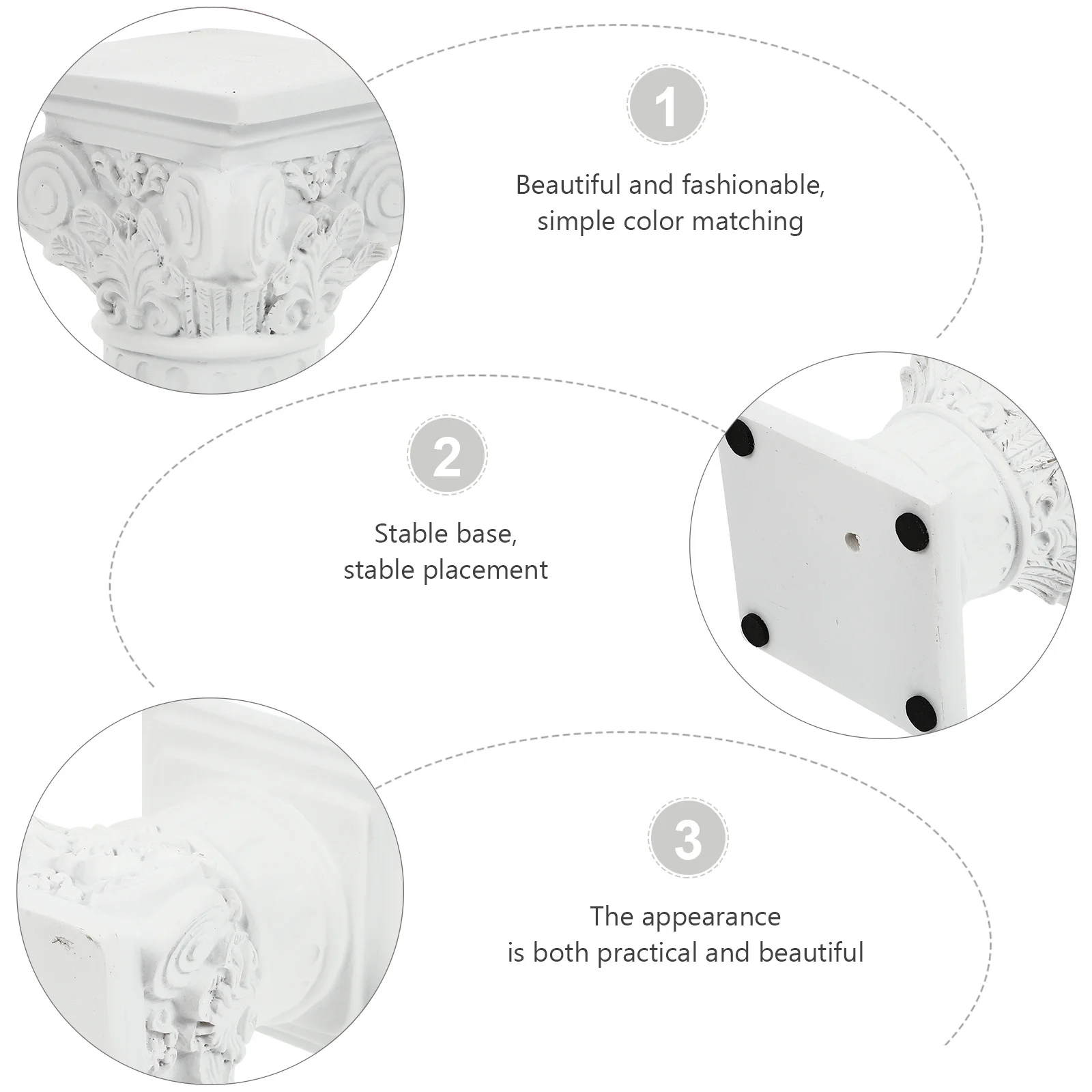 1

Beautiful and fashionable, simple color matching

2

Stable base, stable placement

3

The appearance is both practical and beautiful