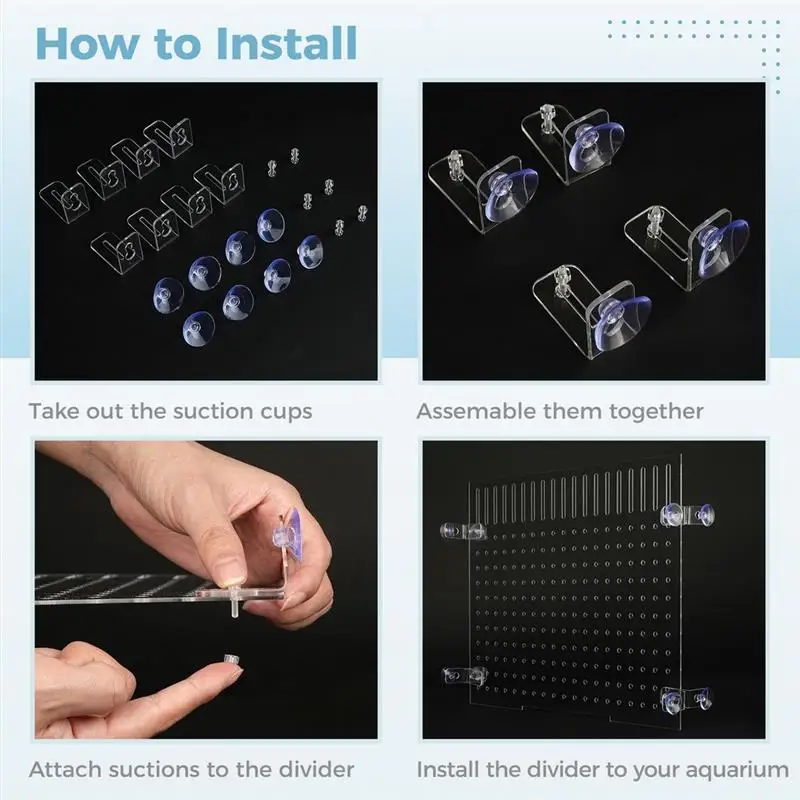 How to Install

Take out the suction cups

Assemable them together

Attach suctions to the divider

Install the divider to your aquarium