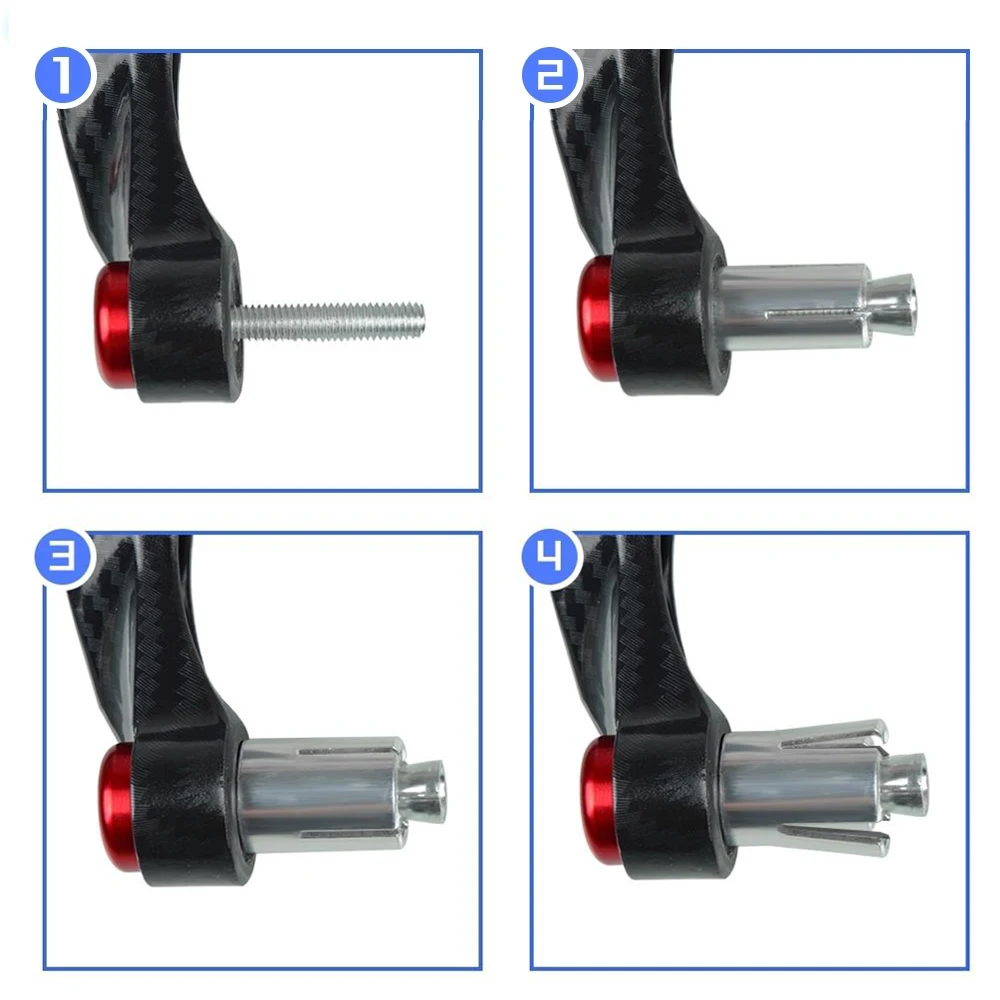 1

2

3

4