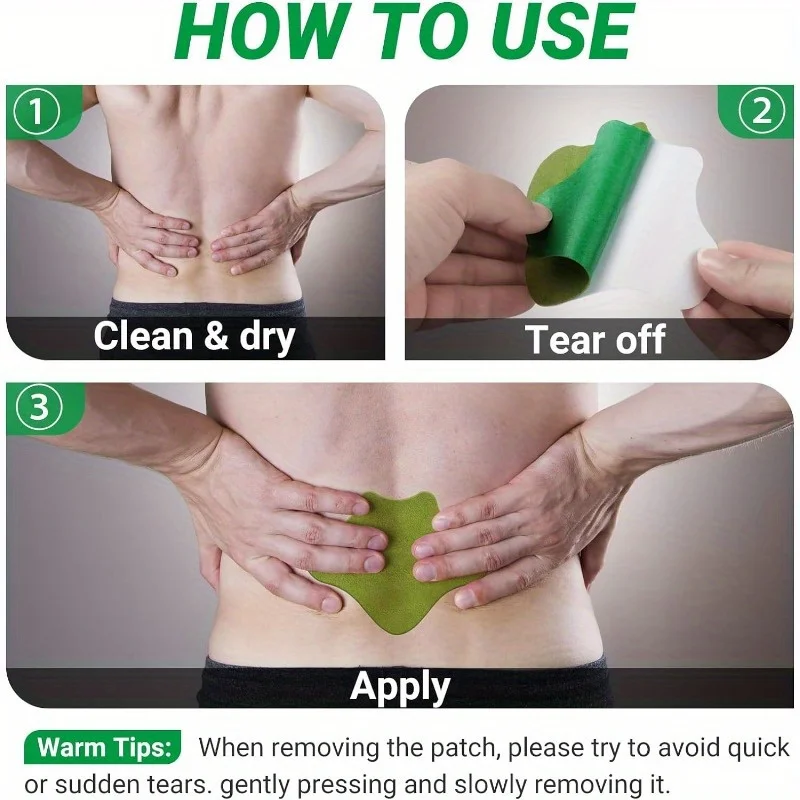 HOW TO USE

①

Clean & dry

②

Tear off

③

Apply

Warm Tips: When removing the patch, please try to avoid quick or sudden tears. gently pressing and slowly removing it.