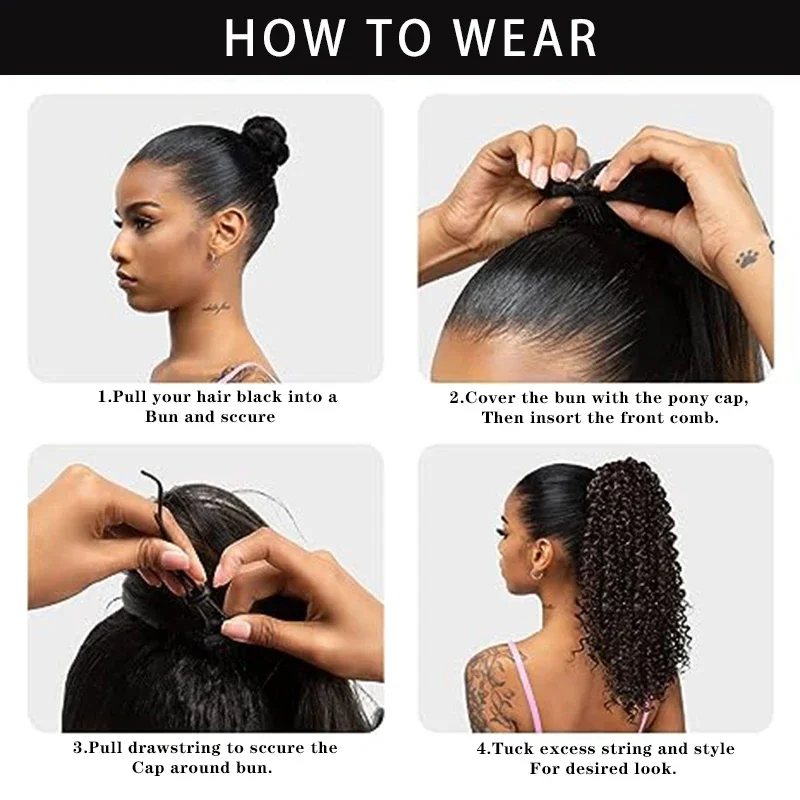 HOW TO WEAR

1.Pull your hair black into a Bun and sccure

2.Cover the bun with the pony cap, Then insort the front comb.

3.Pull drawstring to sccure the Cap around bun.

4.Tuck excess string and style For desired look.