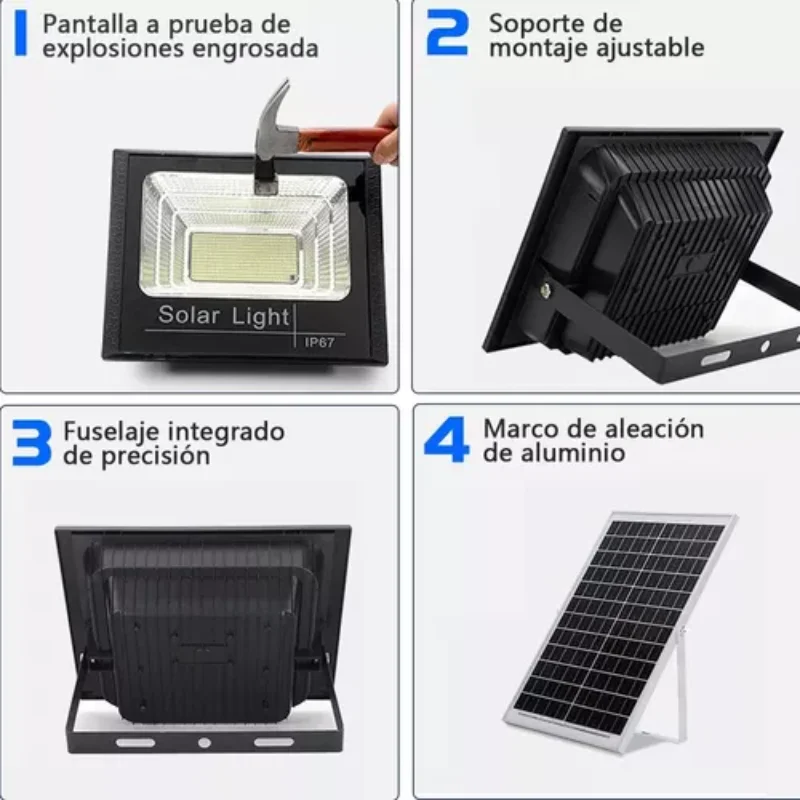 1 Pantalla a prueba de explosiones engrosada

Solar Light

IP67

2 Soporte de montaje ajustable

3 Fuselaje integrado de precisión

4 Marco de aleación de aluminio