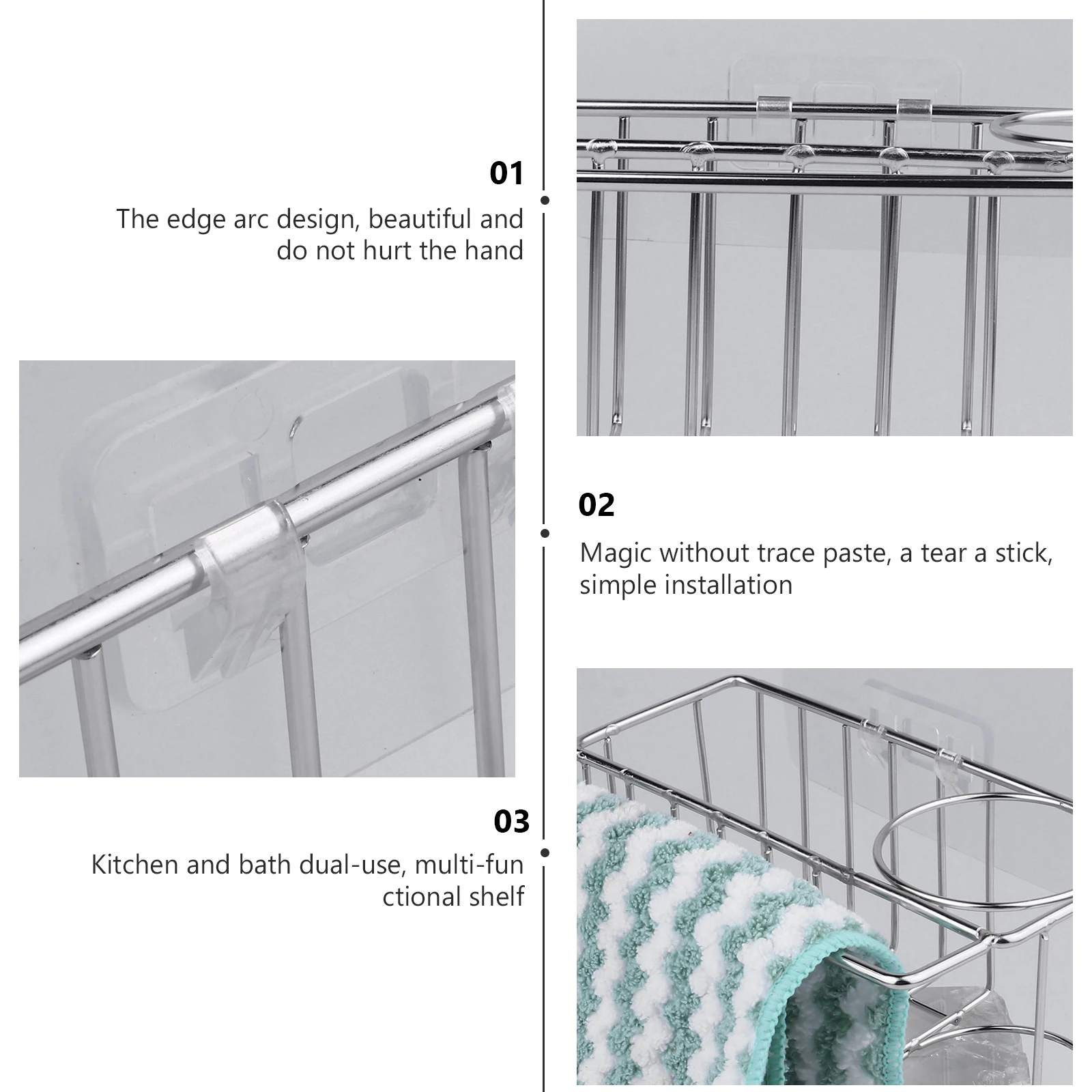 01

The edge arc design, beautiful and do not hurt the hand

02

Magic without trace paste, a tear a stick, simple installation

03

Kitchen and bath dual-use, multi-fun ctional shelf