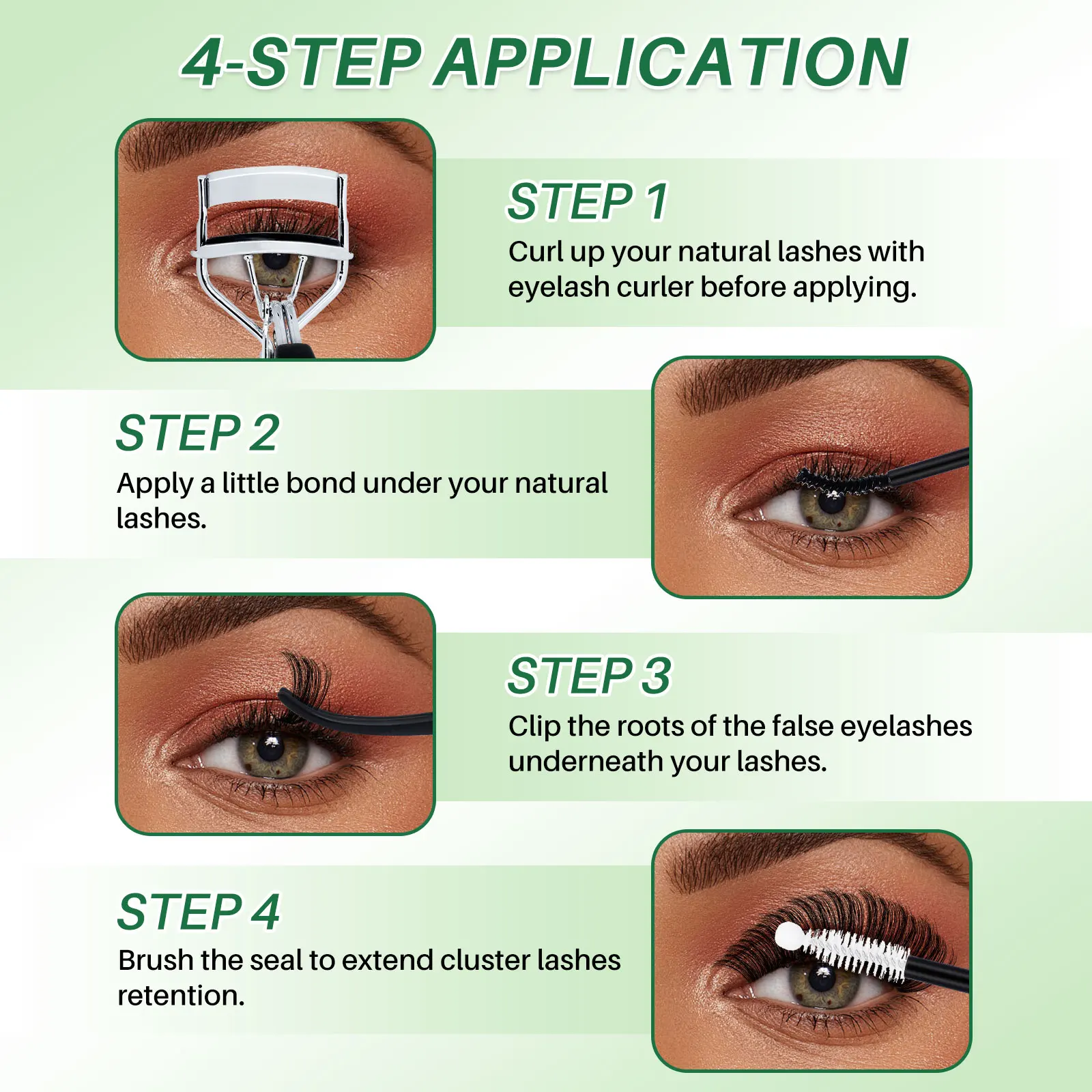 4-STEP APPLICATION

STEP 1
Curl up your natural lashes with eyelash curler before applying.

STEP 2
Apply a little bond under your natural lashes.

STEP 3
Clip the roots of the false eyelashes underneath your lashes.

STEP 4
Brush the seal to extend cluster lashes retention.