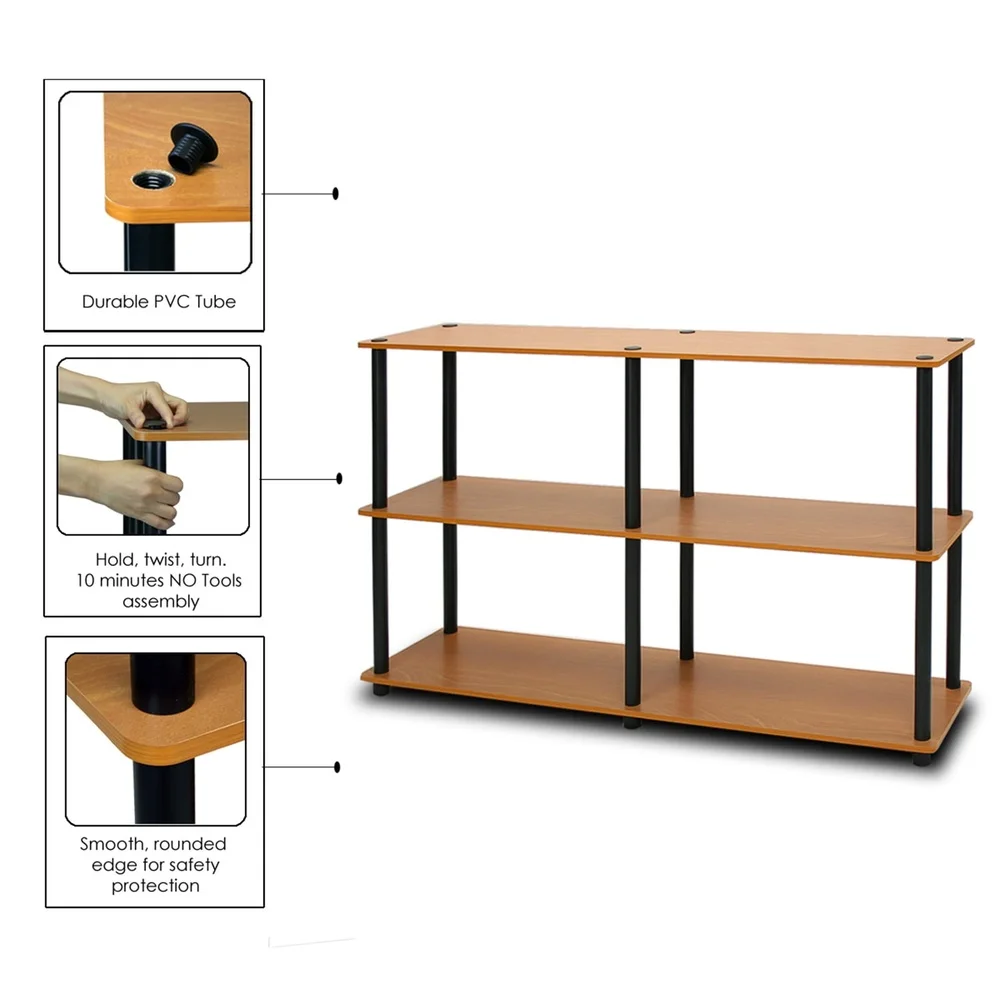 Durable PVC Tube

Hold, twist, turn.
10 minutes NO Tools assembly

Smooth, rounded edge for safety protection