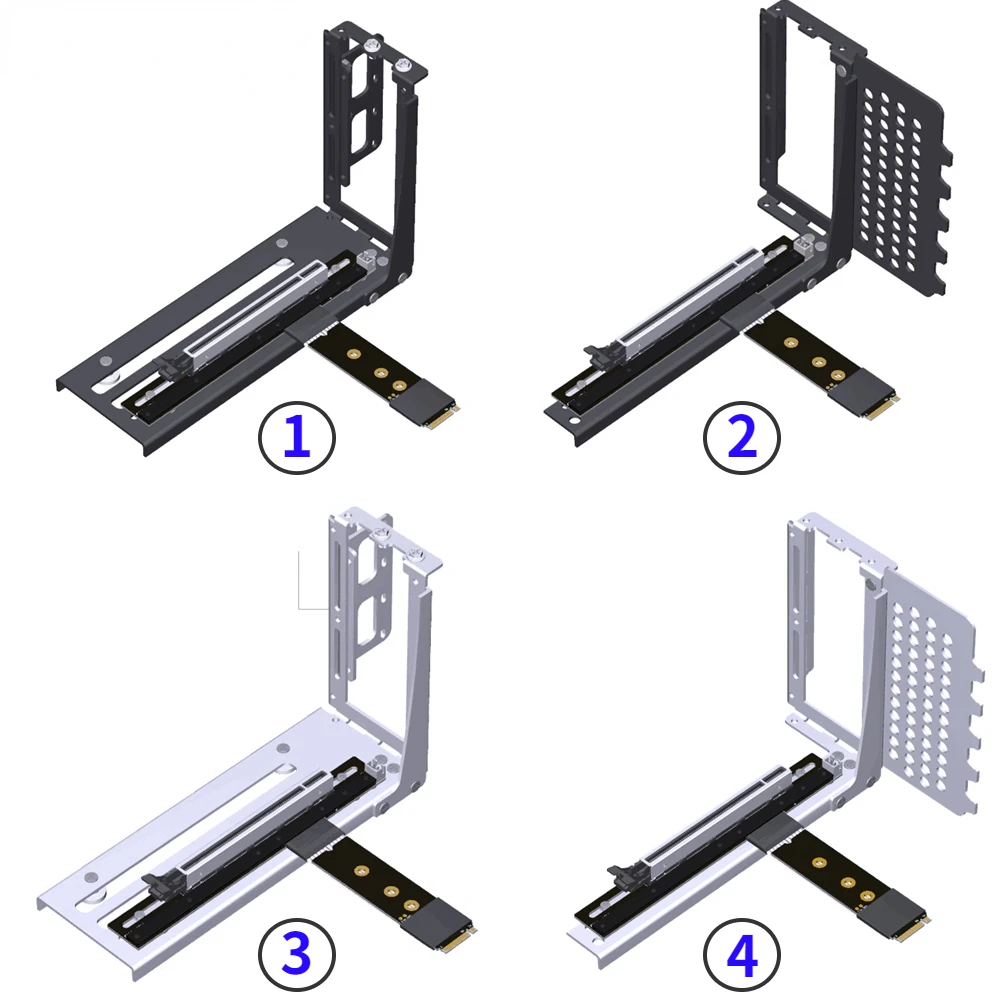 1

2

3

4