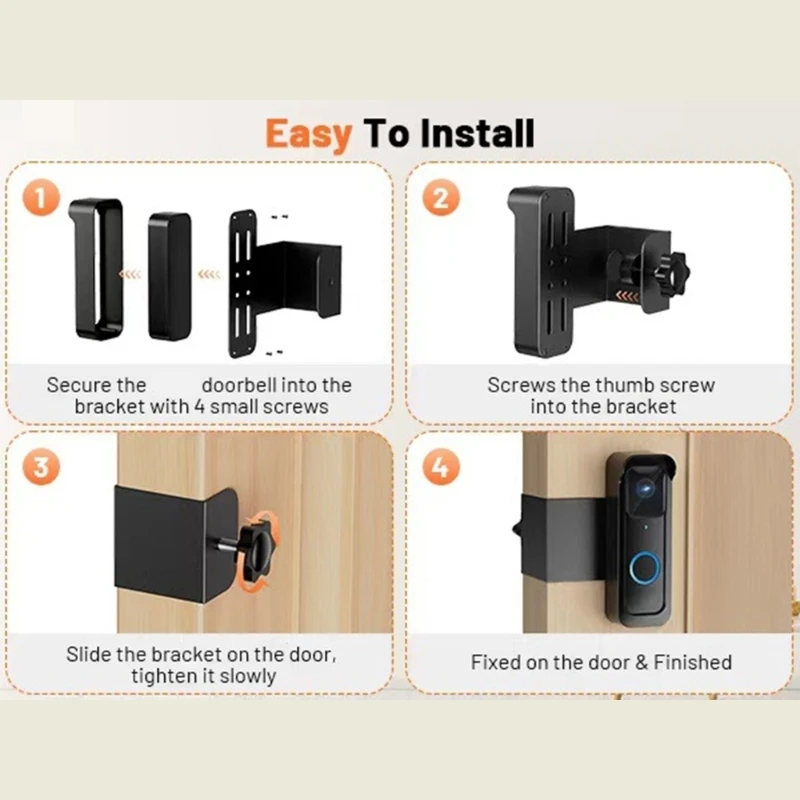 Easy To Install

1

Secure the doorbell into the bracket with 4 small screws

2

Screws the thumb screw into the bracket

3

Slide the bracket on the door, tighten it slowly

4

Fixed on the door & Finished