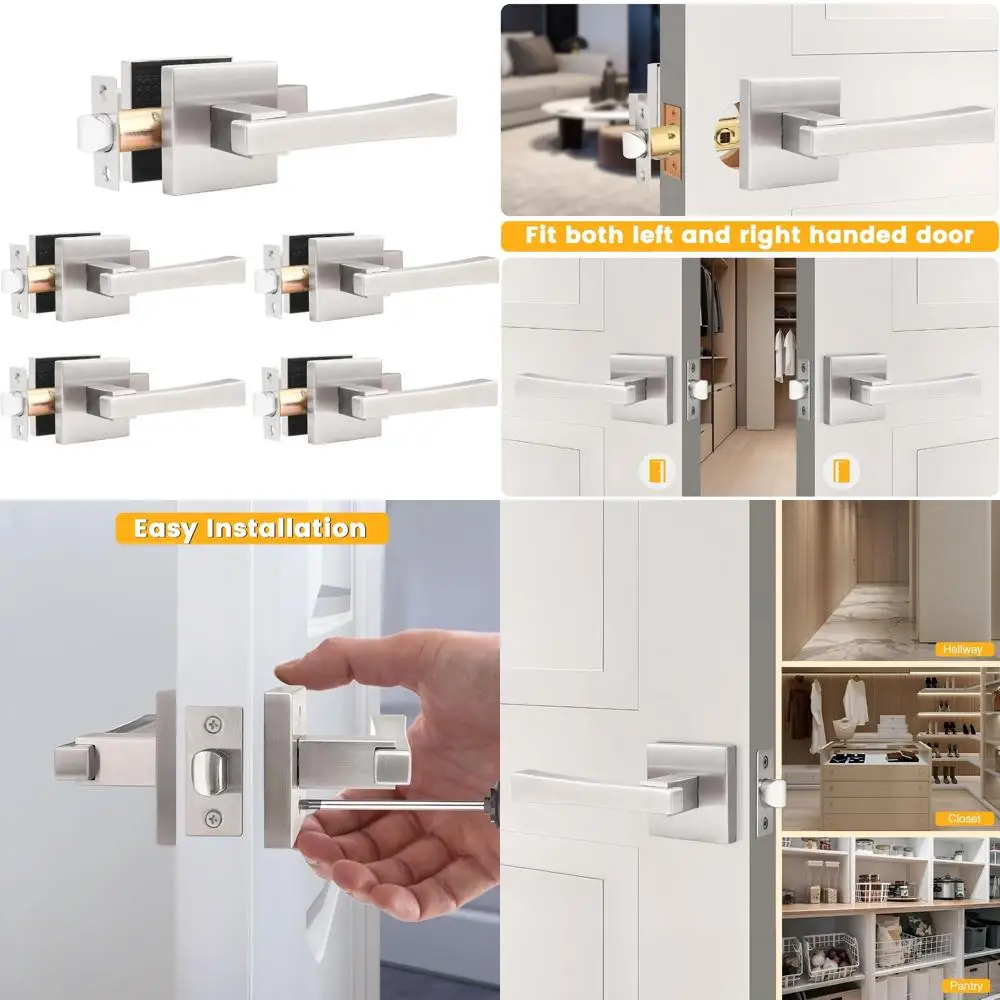 Fit both left and right handed door

Easy Installation

Hallway

Closet

Pantry