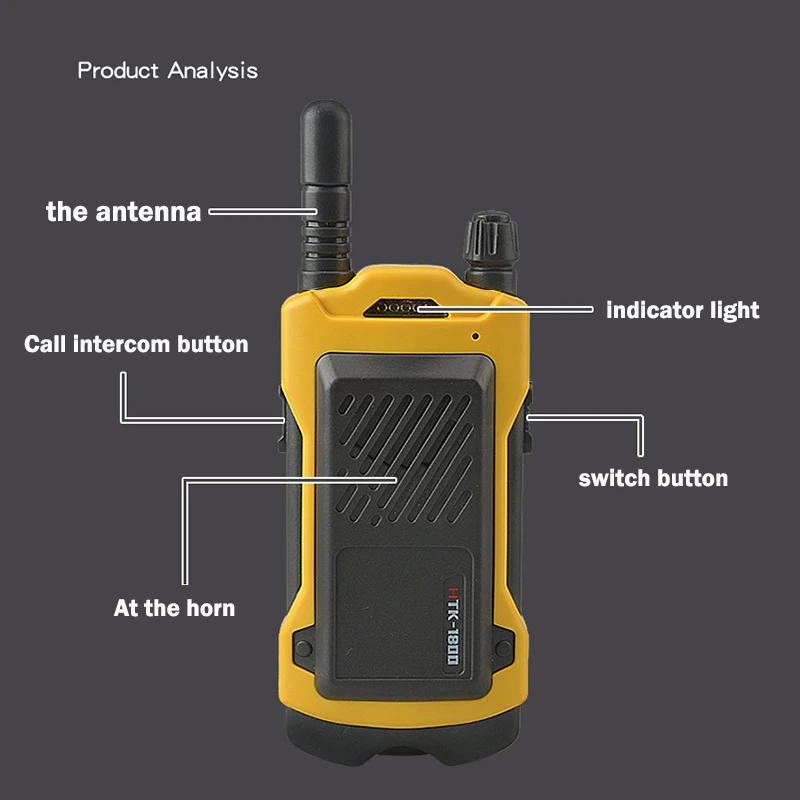 Product Analysis

the antenna

indicator light

Call intercom button

switch button

At the horn

HTK-1800