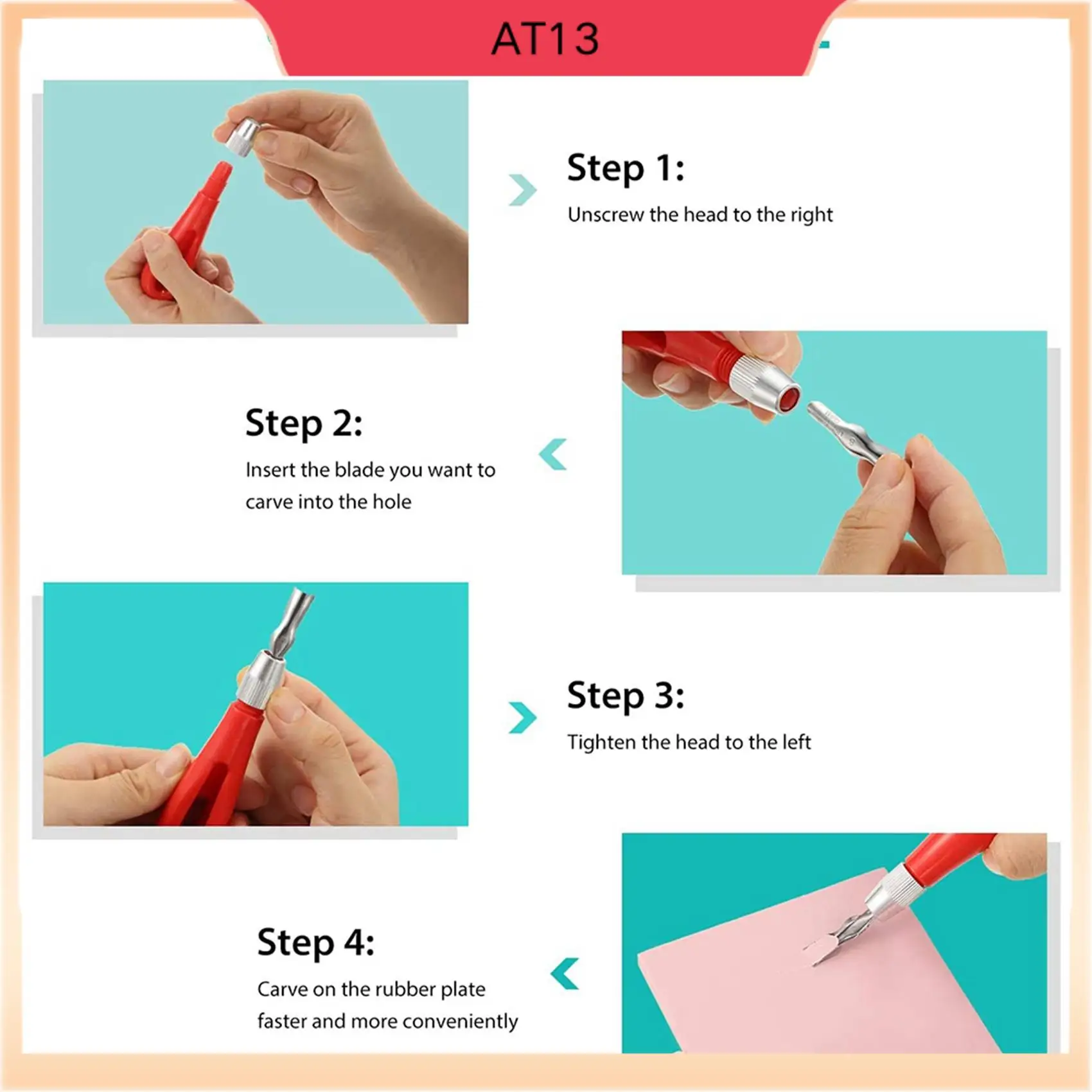 AT13

Step 1:

Unscrew the head to the right

Step 2:

Insert the blade you want to carve into the hole

Step 3:

Tighten the head to the left

Step 4:

Carve on the rubber plate faster and more conveniently