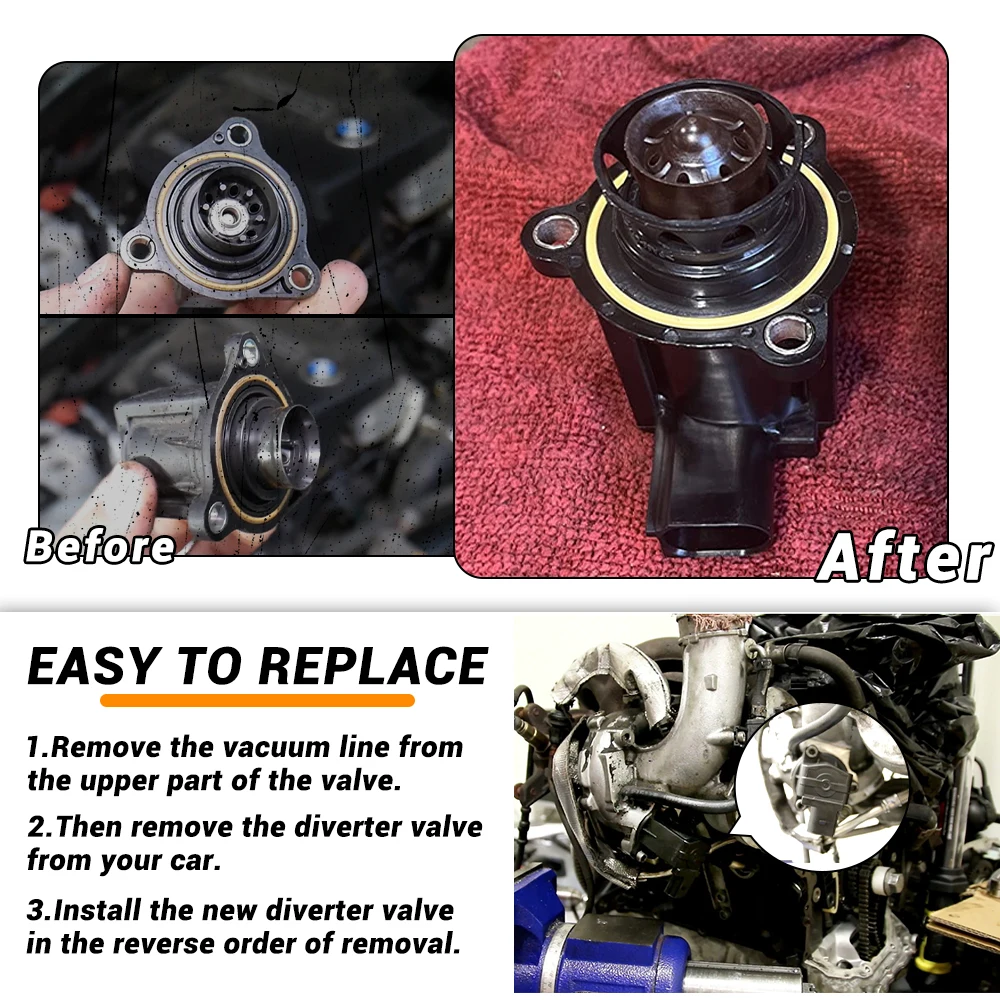 Before

After

EASY TO REPLACE

1.Remove the vacuum line from the upper part of the valve.

2.Then remove the diverter valve from your car.

3.Install the new diverter valve in the reverse order of removal.