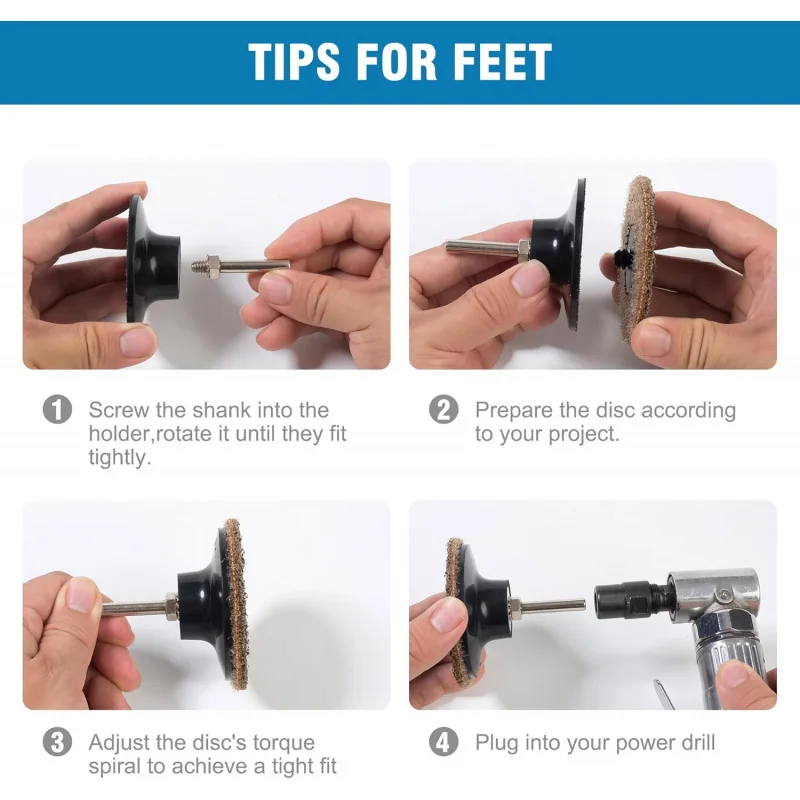 TIPS FOR FEET

1 Screw the shank into the holder,rotate it until they fit tightly.

2 Prepare the disc according to your project.

3 Adjust the disc's torque spiral to achieve a tight fit

4 Plug into your power drill