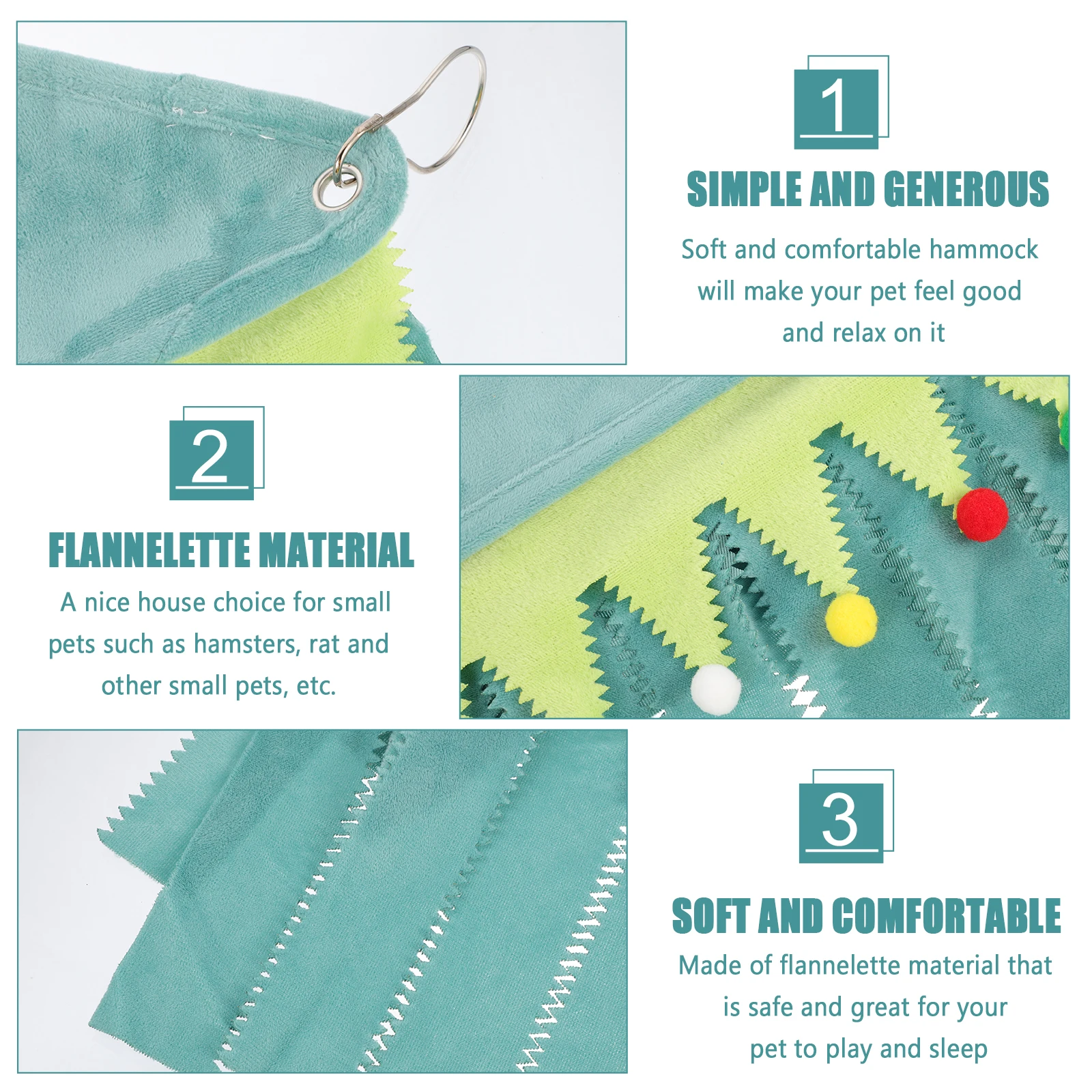 1

SIMPLE AND GENEROUS

Soft and comfortable hammock will make your pet feel good and relax on it

2

FLANNELETTE MATERIAL

A nice house choice for small pets such as hamsters, rat and other small pets, etc.

3

SOFT AND COMFORTABLE

Made of flannelette material that is safe and great for your pet to play and sleep