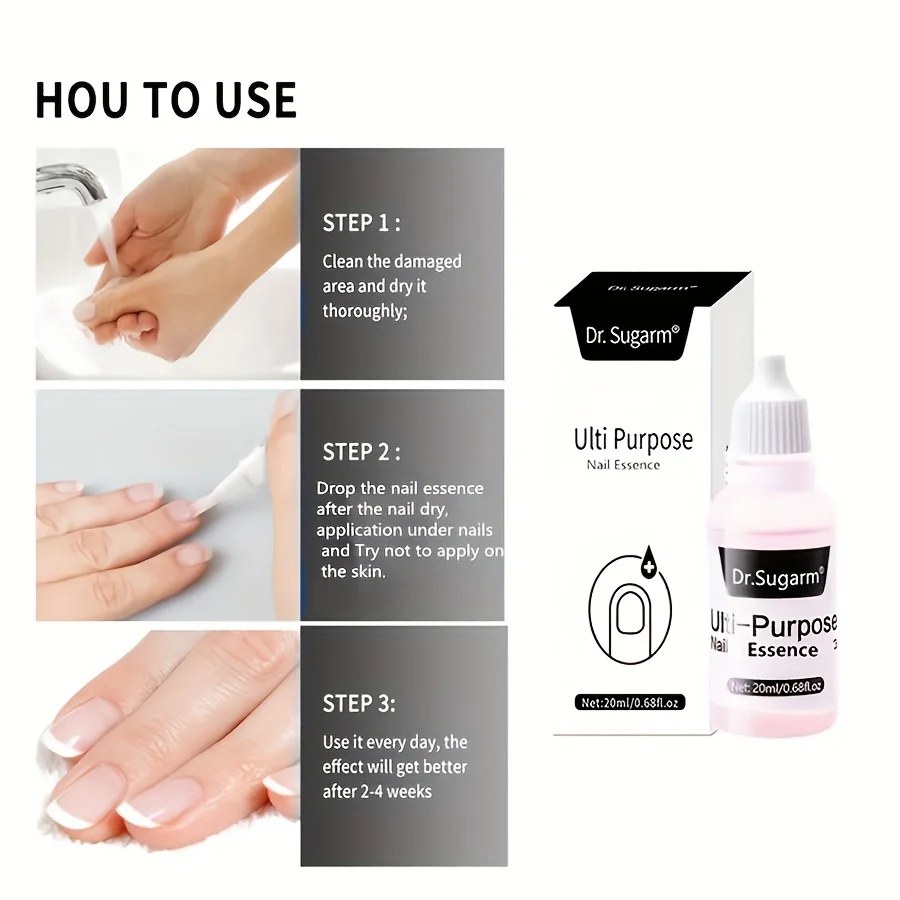 HOU TO USE

STEP 1 :

Clean the damaged area and dry it thoroughly;

STEP 2 :

Drop the nail essence after the nail dry, application under nails and Try not to apply on the skin.

STEP 3:

Use it every day, the effect will get better after 2-4 weeks

Dr. Sugarm®

Dr. Sugarm®

Ulti Purpose
Nail Essence

Net:20ml/0.68fl.oz

Dr.Sugarm®

Ulti-Purpose
Nail Essence

Net:20ml/0.68fl.oz