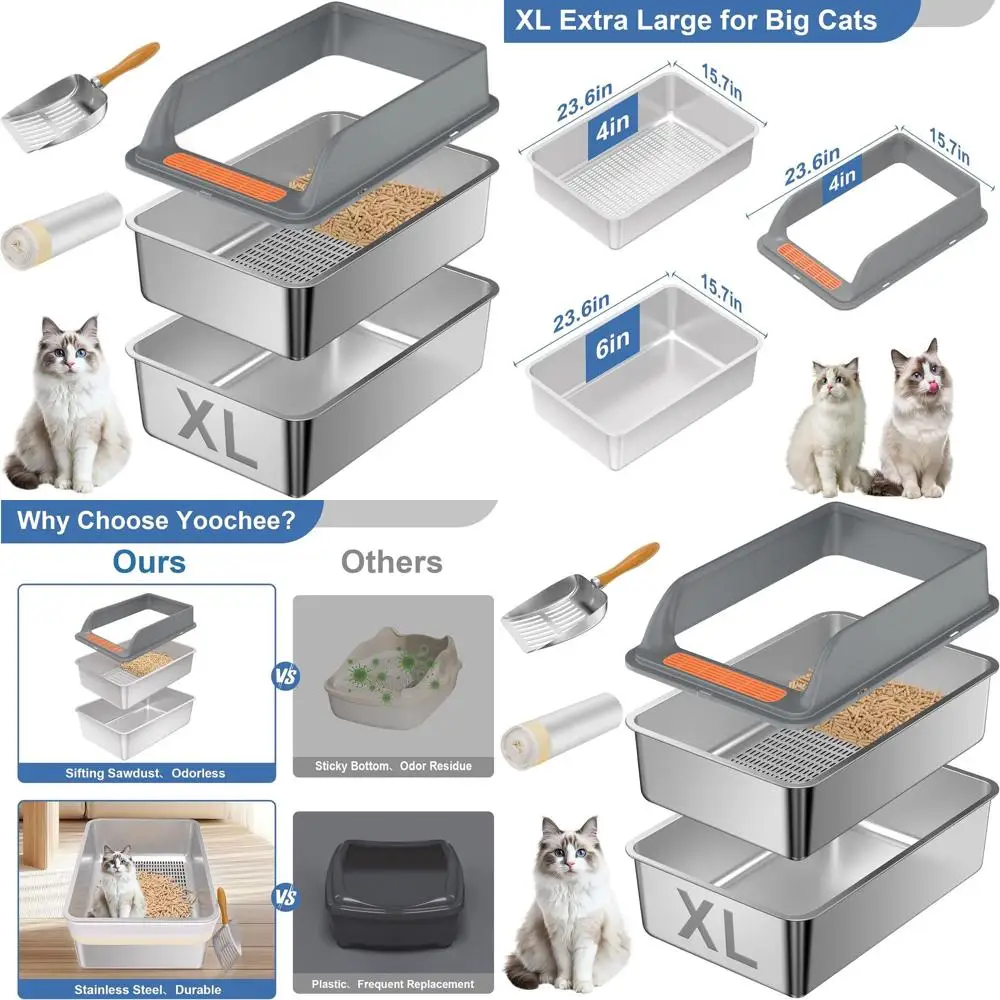 XL

XL Extra Large for Big Cats

23.6in
15.7in
4in

23.6in
15.7in
4in

23.6in
15.7in
6in

Why Choose Yoochee?

Ours

Others

VS

Sifting Sawdust、Odorless

Sticky Bottom、Odor Residue

VS

Stainless Steel、Durable

Plastic、Frequent Replacement

XL