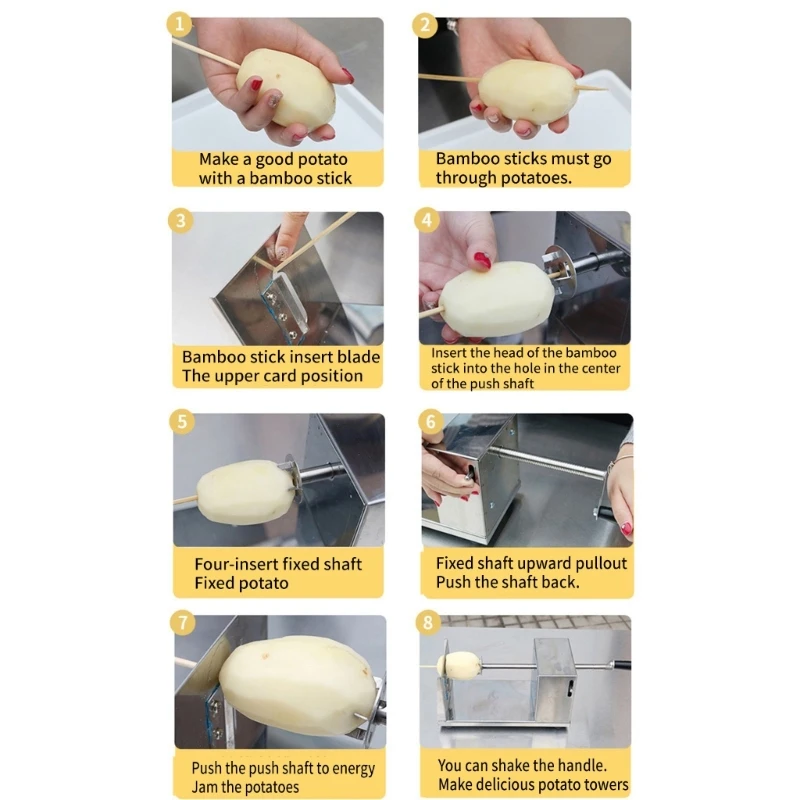 1
Make a good potato with a bamboo stick

2
Bamboo sticks must go through potatoes.

3
Bamboo stick insert blade The upper card position

4
Insert the head of the bamboo stick into the hole in the center of the push shaft

5
Four-insert fixed shaft Fixed potato

6
Fixed shaft upward pullout Push the shaft back.

7
Push the push shaft to energy Jam the potatoes

8
You can shake the handle. Make delicious potato towers