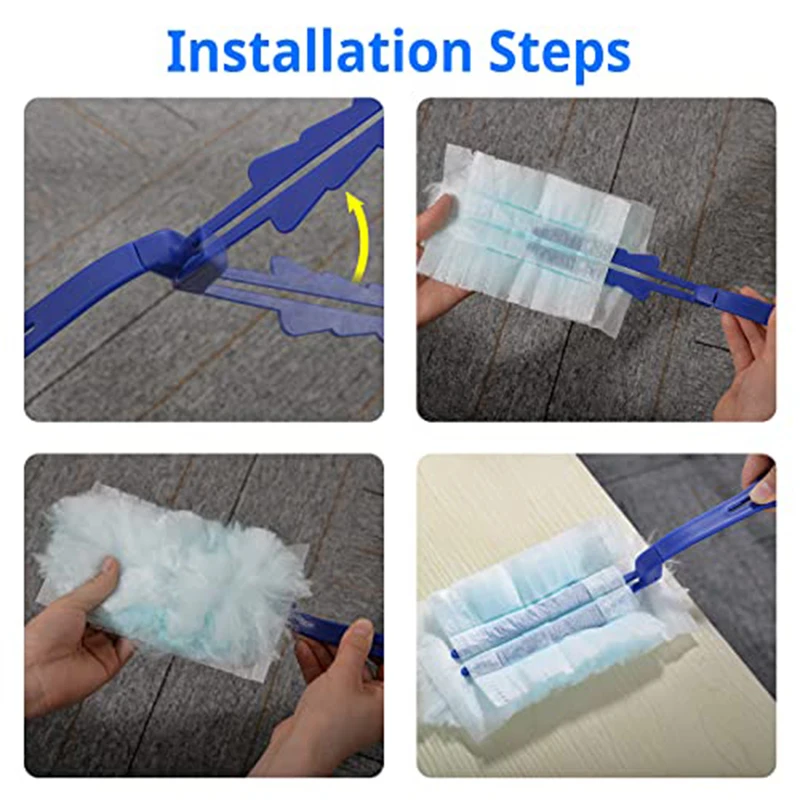 Installation Steps