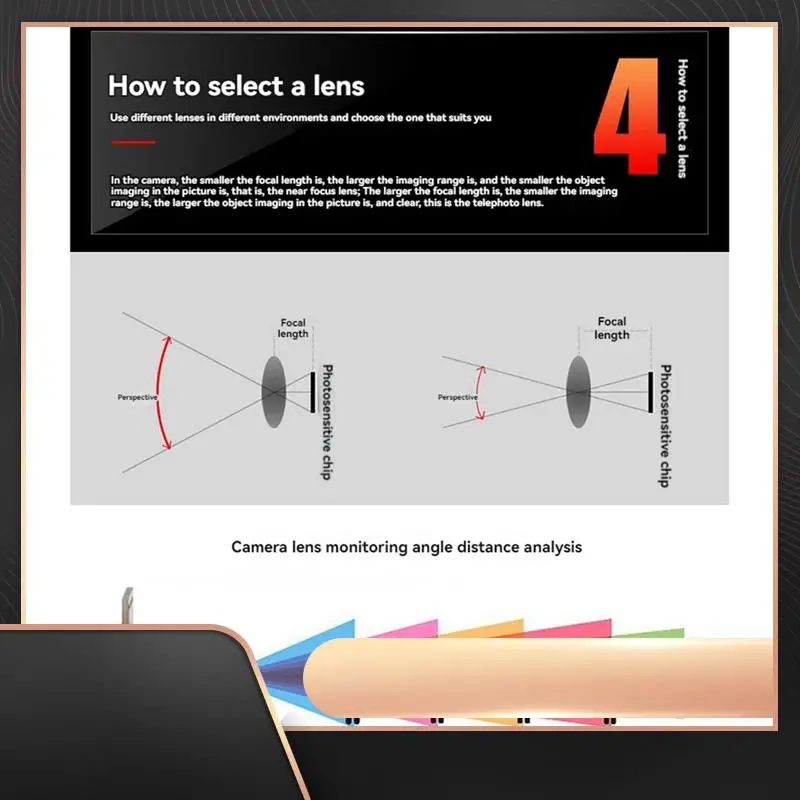 How to select a lens

Use different lenses in different environments and choose the one that suits you

4

How to select a lens

In the camera, the smaller the focal length is, the larger the imaging range is, and the smaller the object imaging in the picture is, that is, the near focus lens; The larger the focal length is, the smaller the imaging range is, the larger the object imaging in the picture is, and clear, this is the telephoto lens.

Focal length

Perspective

Photosensitive chip

Focal length

Perspective

Photosensitive chip

Camera lens monitoring angle distance analysis